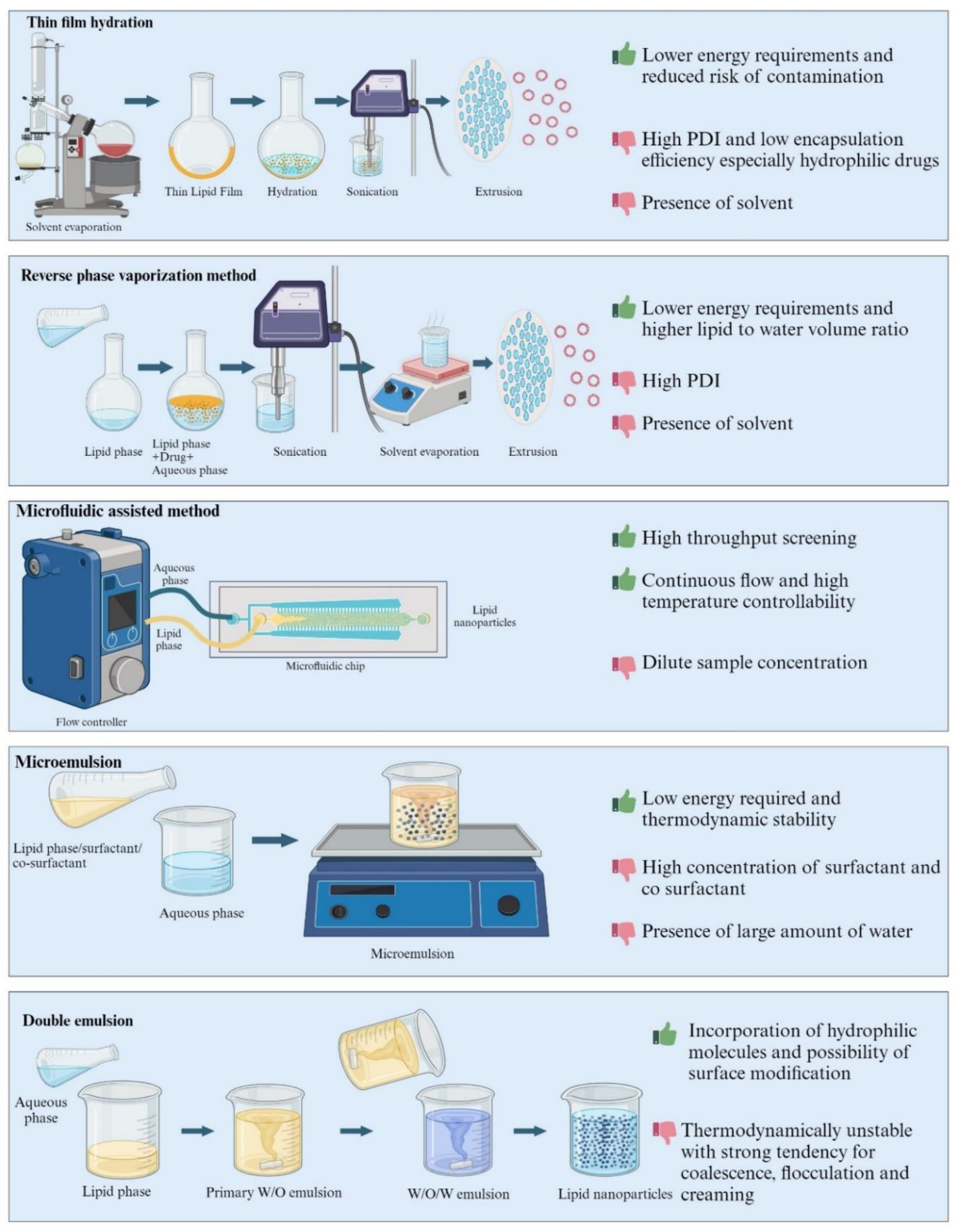 Thin film hydration

Solvent evaporation

Thin Lipid Film

Hydration

Sonication

Extrusion

Lower energy requirements and reduced risk of contamination

High PDI and low encapsulation efficiency especially hydrophilic drugs

Presence of solvent

Reverse phase vaporization method

Lipid phase

Lipid phase +Drug+ Aqueous phase

Sonication

Solvent evaporation

Extrusion

Lower energy requirements and higher lipid to water volume ratio

High PDI

Presence of solvent

Microfluidic assisted method

Aqueous phase

Lipid phase

Microfluidic chip

Lipid nanoparticles

Flow controller

High throughput screening

Continuous flow and high temperature controllability

Dilute sample concentration

Microemulsion

Lipid phase/surfactant/ co-surfactant

Aqueous phase

Microemulsion

Low energy required and thermodynamic stability

High concentration of surfactant and co surfactant

Presence of large amount of water

Double emulsion

Aqueous phase

Lipid phase

Primary W/O emulsion

W/O/W emulsion

Lipid nanoparticles

Incorporation of hydrophilic molecules and possibility of surface modification

Thermodynamically unstable with strong tendency for coalescence, flocculation and creaming