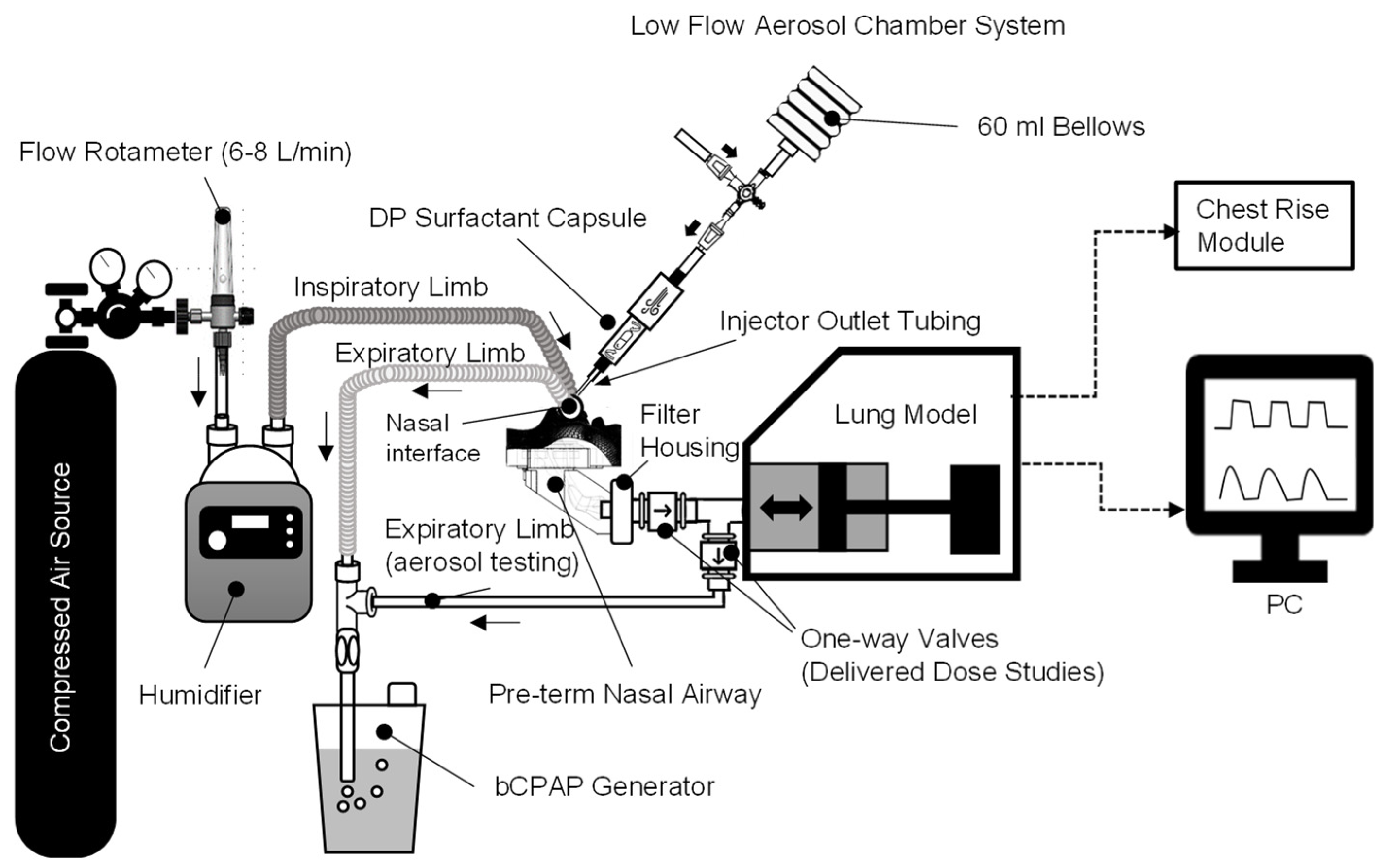 Low Flow Aerosol Chamber System

60 ml Bellows

Flow Rotameter (6-8 L/min)

DP Surfactant Capsule

Chest Rise Module

Inspiratory Limb

Injector Outlet Tubing

Expiratory Limb

Nasal interface

Filter Housing

Lung Model

Compressed Air Source

Expiratory Limb (aerosol testing)

PC

One-way Valves (Delivered Dose Studies)

Humidifier

Pre-term Nasal Airway

bCPAP Generator