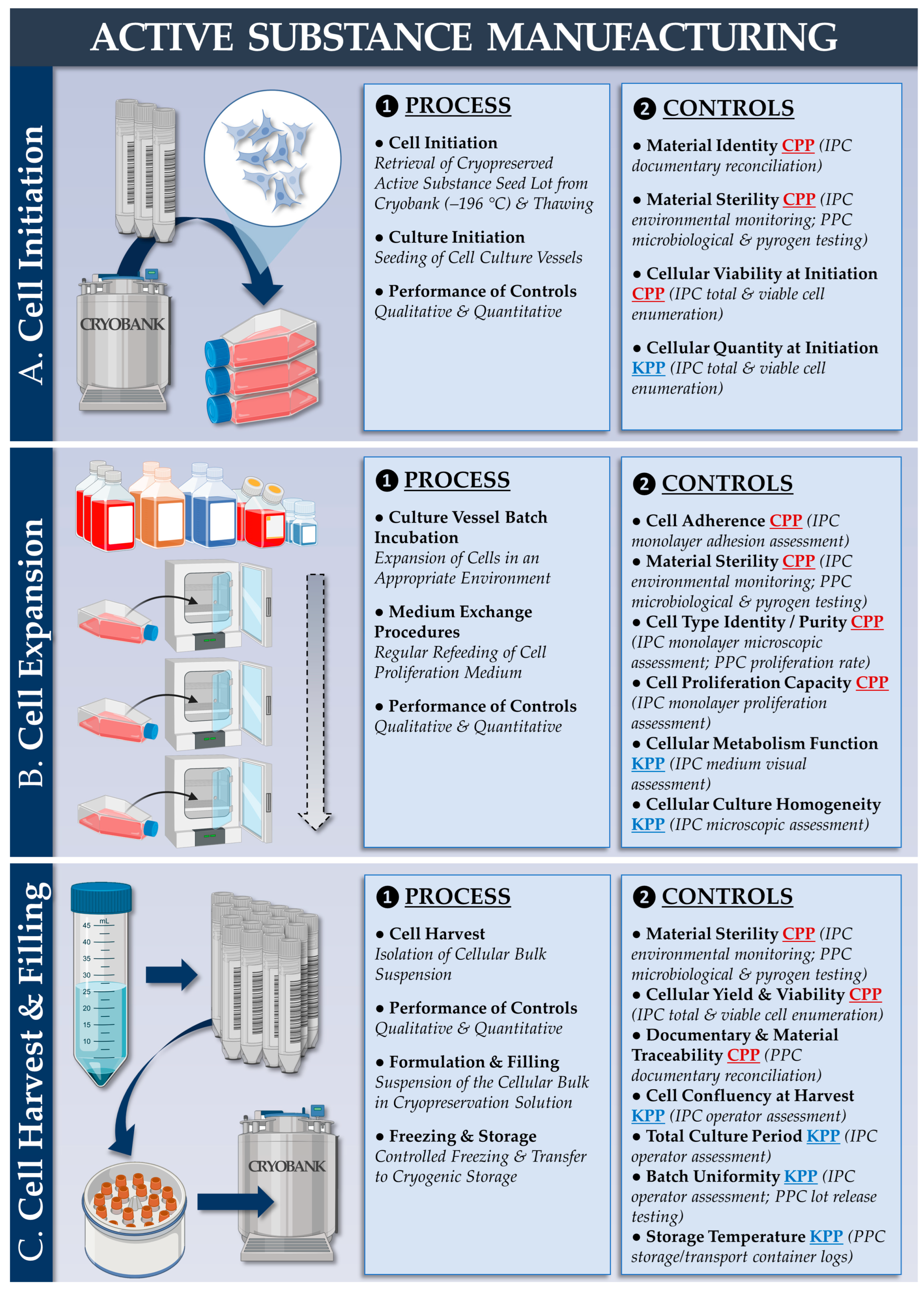 ACTIVE SUBSTANCE MANUFACTURING

A. Cell Initiation

CRYOBANK

❶ PROCESS

• Cell Initiation
Retrieval of Cryopreserved Active Substance Seed Lot from Cryobank (–196 °C) & Thawing

• Culture Initiation
Seeding of Cell Culture Vessels

• Performance of Controls
Qualitative & Quantitative

❷ CONTROLS

• Material Identity CPP (IPC documentary reconciliation)

• Material Sterility CPP (IPC environmental monitoring; PPC microbiological & pyrogen testing)

• Cellular Viability at Initiation CPP (IPC total & viable cell enumeration)

• Cellular Quantity at Initiation KPP (IPC total & viable cell enumeration)

B. Cell Expansion

❶ PROCESS

• Culture Vessel Batch Incubation
Expansion of Cells in an Appropriate Environment

• Medium Exchange Procedures
Regular Refeeding of Cell Proliferation Medium

• Performance of Controls
Qualitative & Quantitative

❷ CONTROLS

• Cell Adherence CPP (IPC monolayer adhesion assessment)
• Material Sterility CPP (IPC environmental monitoring; PPC microbiological & pyrogen testing)
• Cell Type Identity / Purity CPP (IPC monolayer microscopic assessment; PPC proliferation rate)
• Cell Proliferation Capacity CPP (IPC monolayer proliferation assessment)
• Cellular Metabolism Function KPP (IPC medium visual assessment)
• Cellular Culture Homogeneity KPP (IPC microscopic assessment)

C. Cell Harvest & Filling

mL 45 40 35 30 25 20 15 10

CRYOBANK

❶ PROCESS

• Cell Harvest
Isolation of Cellular Bulk Suspension

• Performance of Controls
Qualitative & Quantitative

• Formulation & Filling
Suspension of the Cellular Bulk in Cryopreservation Solution

• Freezing & Storage
Controlled Freezing & Transfer to Cryogenic Storage

❷ CONTROLS

• Material Sterility CPP (IPC environmental monitoring; PPC microbiological & pyrogen testing)
• Cellular Yield & Viability CPP (IPC total & viable cell enumeration)
• Documentary & Material Traceability CPP (PPC documentary reconciliation)
• Cell Confluency at Harvest KPP (IPC operator assessment)
• Total Culture Period KPP (IPC operator assessment)
• Batch Uniformity KPP (IPC operator assessment; PPC lot release testing)
• Storage Temperature KPP (PPC storage/transport container logs)