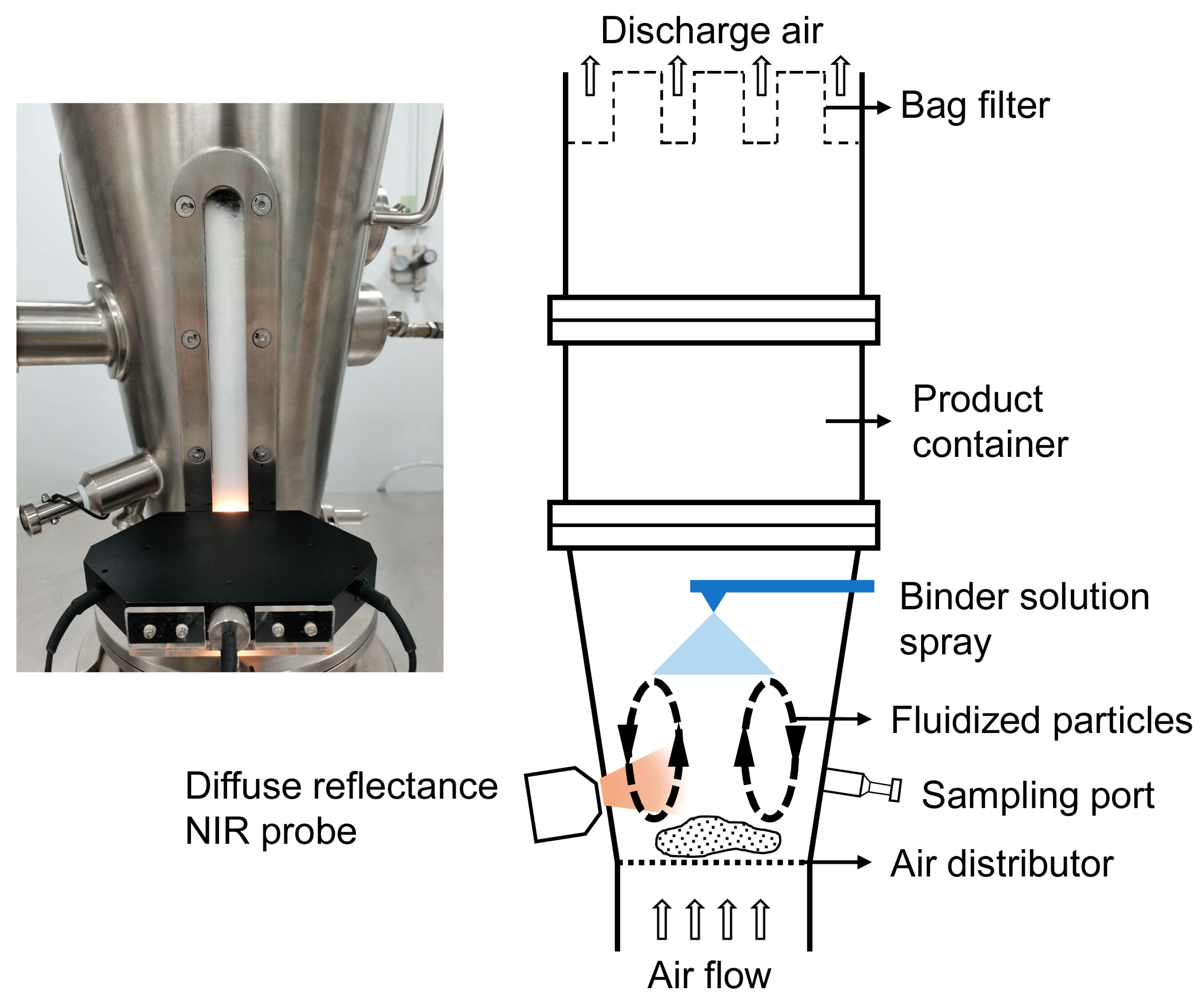 Discharge air

Bag filter

Product container

Binder solution spray

Fluidized particles

Diffuse reflectance NIR probe

Sampling port

Air distributor

Air flow