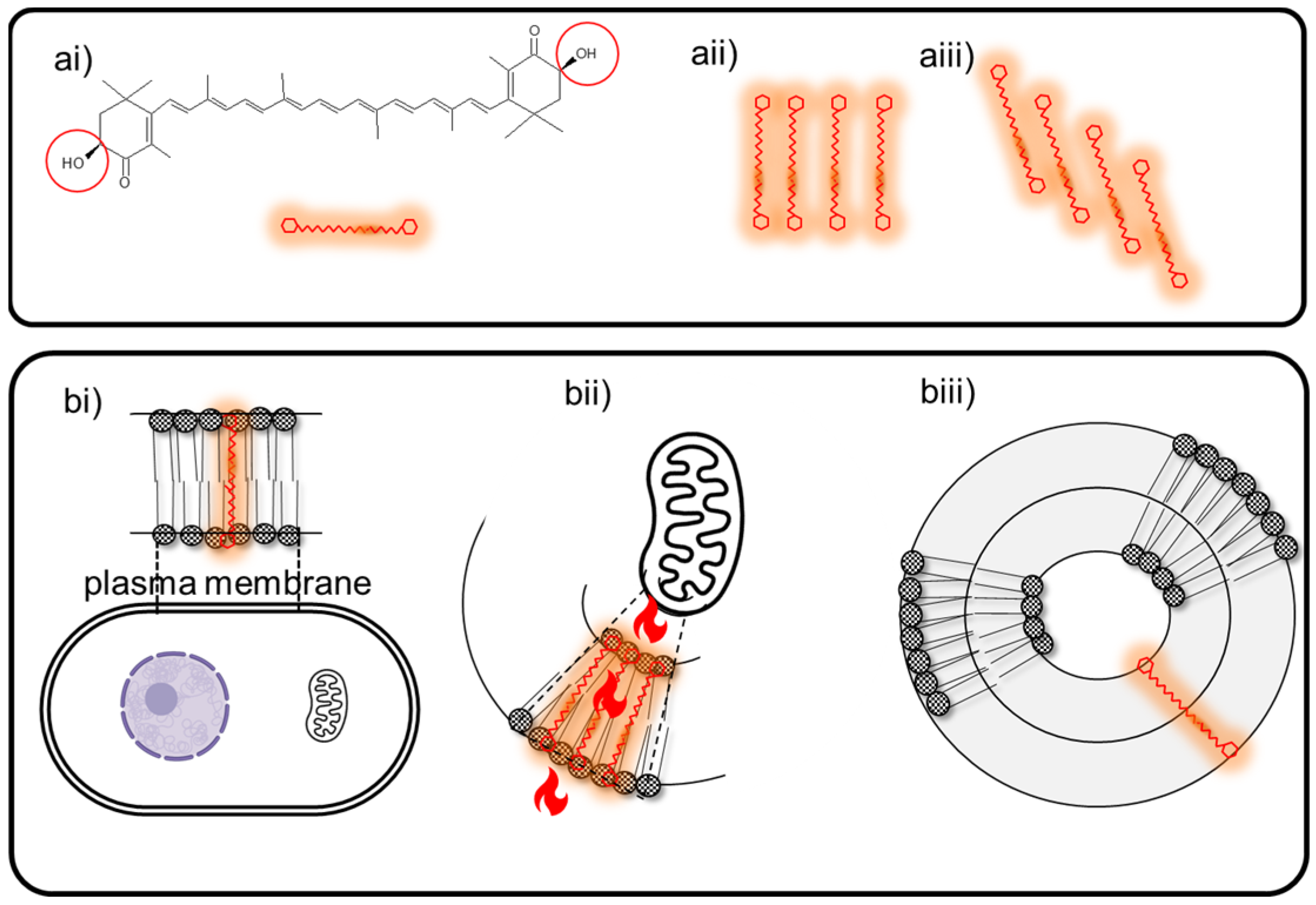 ai)

O

OH

HO

O

aii)

aiii)

bi)

plasma membrane

bii)

biii)