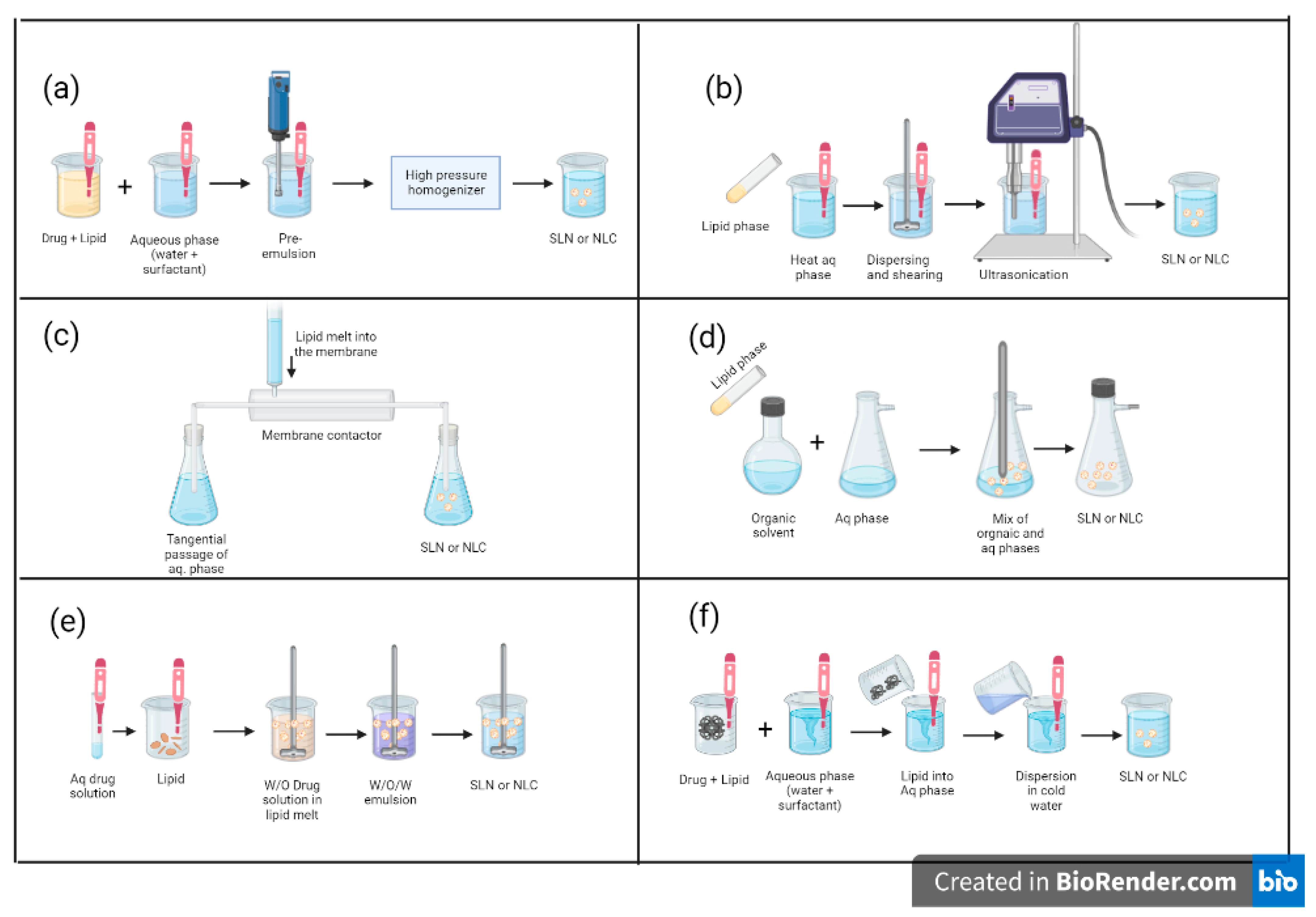 (a)

Drug + Lipid

+

Aqueous phase (water + surfactant)

Pre-emulsion

High pressure homogenizer

SLN or NLC

(b)

Lipid phase

Heat aq phase

Dispersing and shearing

Ultrasonication

SLN or NLC

(c)

Lipid melt into the membrane

Membrane contactor

Tangential passage of aq. phase

SLN or NLC

(d)

Lipid phase

Organic solvent

+

Aq phase

Mix of orgnaic and aq phases

SLN or NLC

(e)

Aq drug solution

Lipid

W/O Drug solution in lipid melt

W/O/W emulsion

SLN or NLC

(f)

Drug + Lipid

+

Aqueous phase (water + surfactant)

Lipid into Aq phase

Dispersion in cold water

SLN or NLC

Created in BioRender.com bio