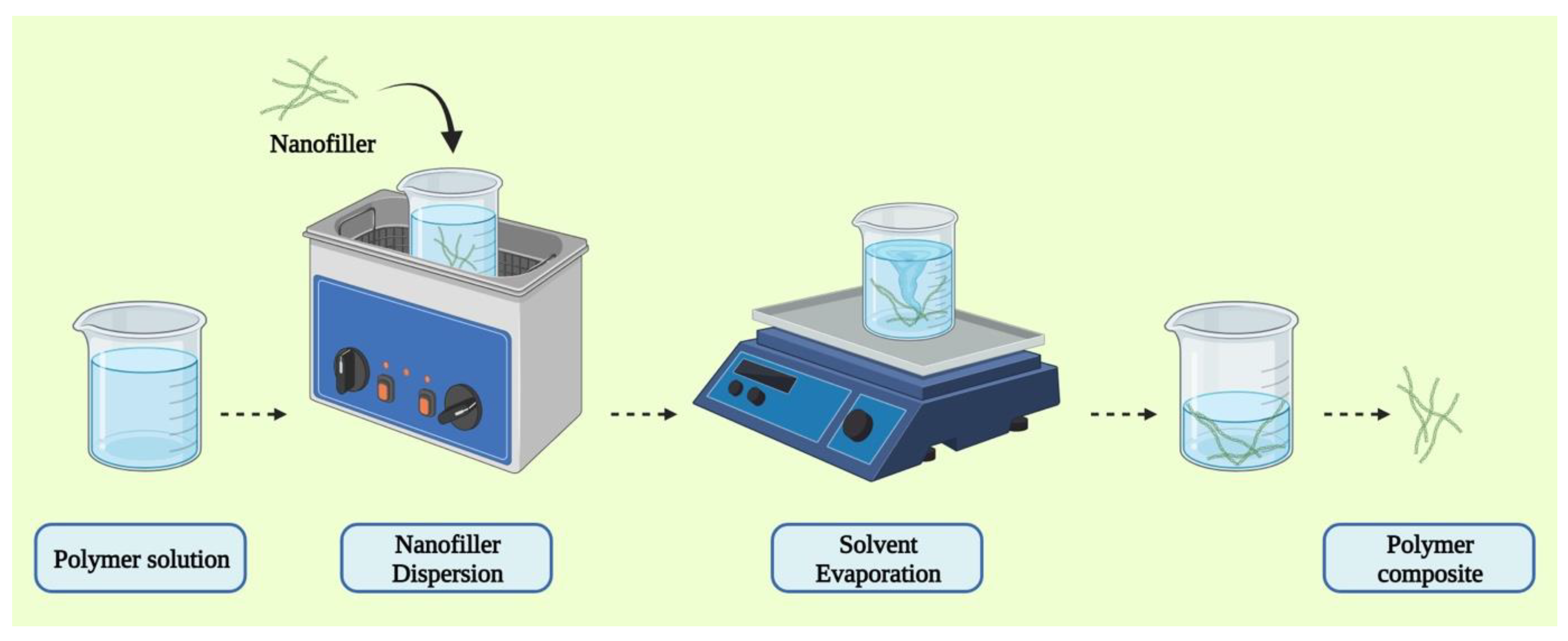 Nanofiller

Polymer solution

Nanofiller Dispersion

Solvent Evaporation

Polymer composite