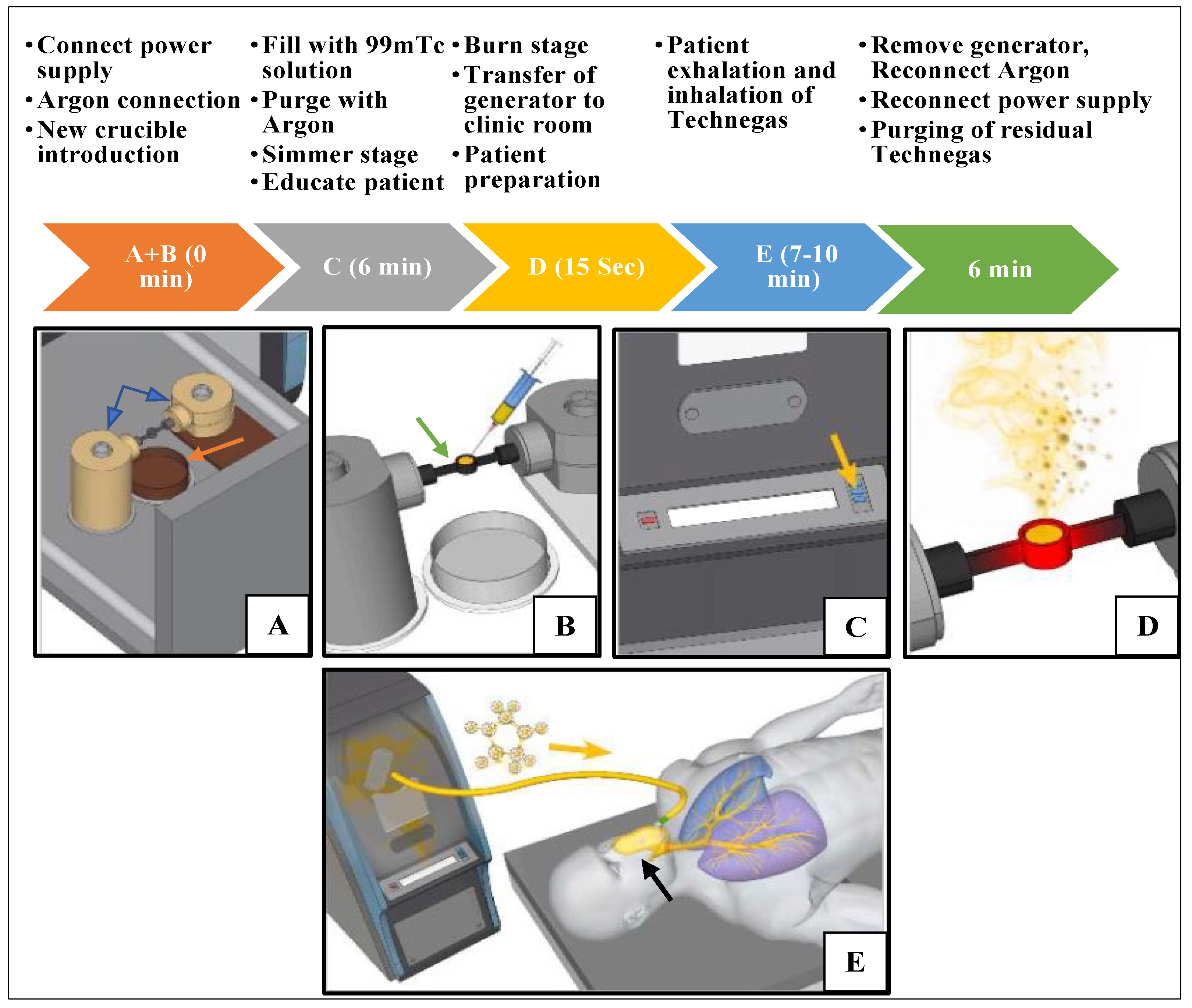 • Connect power supply
• Argon connection
• New crucible introduction

• Fill with 99mTc solution
• Purge with Argon
• Simmer stage
• Educate patient

• Burn stage
• Transfer of generator to clinic room
• Patient preparation

• Patient exhalation and inhalation of Technegas

• Remove generator, Reconnect Argon
• Reconnect power supply
• Purging of residual Technegas

A+B (0 min)

C (6 min)

D (15 Sec)

E (7-10 min)

6 min

A

B

C

D

E