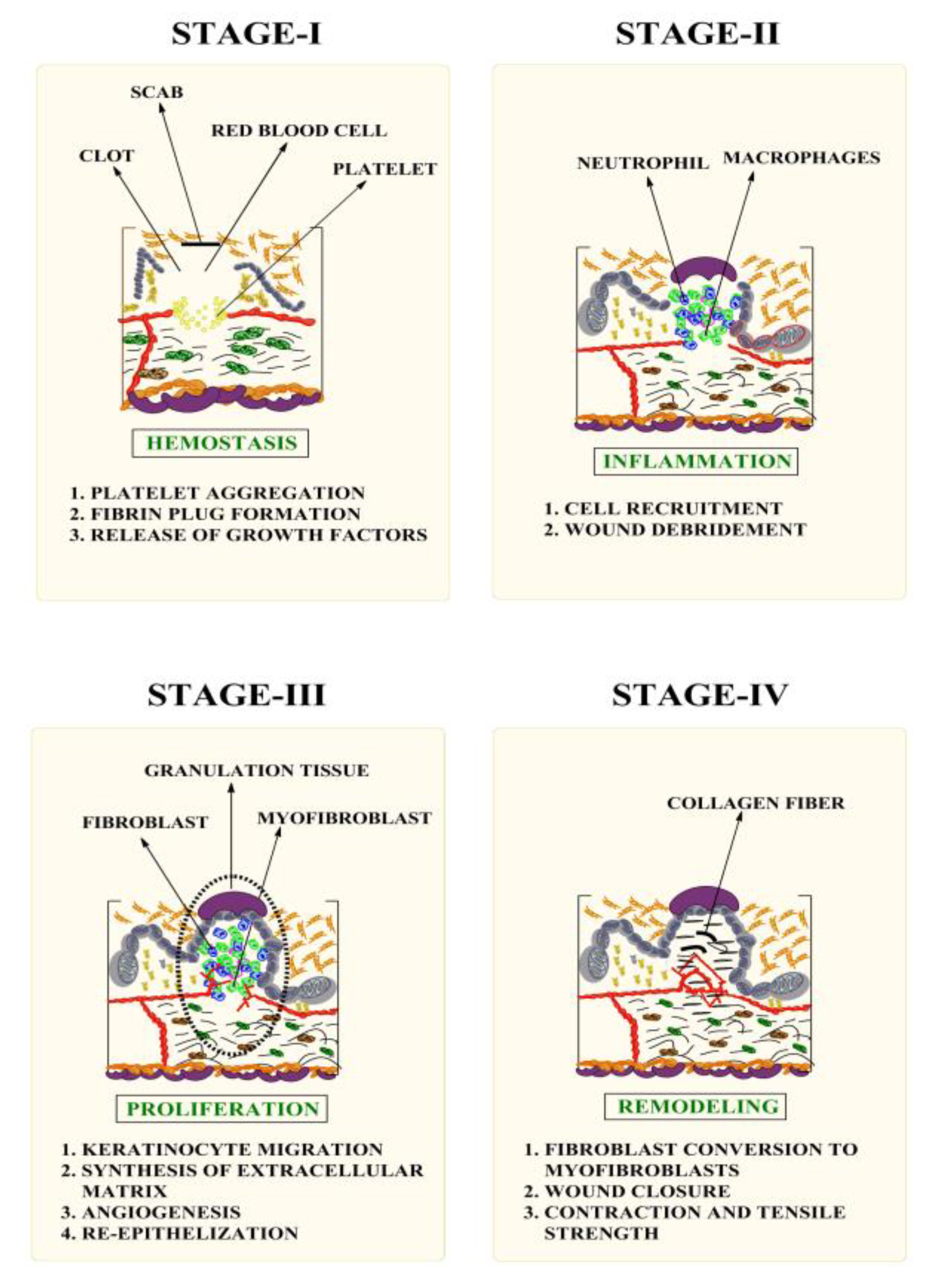 STAGE-I

SCAB
RED BLOOD CELL
CLOT
PLATELET

HEMOSTASIS

1. PLATELET AGGREGATION
2. FIBRIN PLUG FORMATION
3. RELEASE OF GROWTH FACTORS

STAGE-II

NEUTROPHIL
MACROPHAGES

INFLAMMATION

1. CELL RECRUITMENT
2. WOUND DEBRIDEMENT

STAGE-III

GRANULATION TISSUE
FIBROBLAST
MYOFIBROBLAST

PROLIFERATION

1. KERATINOCYTE MIGRATION
2. SYNTHESIS OF EXTRACELLULAR MATRIX
3. ANGIOGENESIS
4. RE-EPITHELIZATION

STAGE-IV

COLLAGEN FIBER

REMODELING

1. FIBROBLAST CONVERSION TO MYOFIBROBLASTS
2. WOUND CLOSURE
3. CONTRACTION AND TENSILE STRENGTH