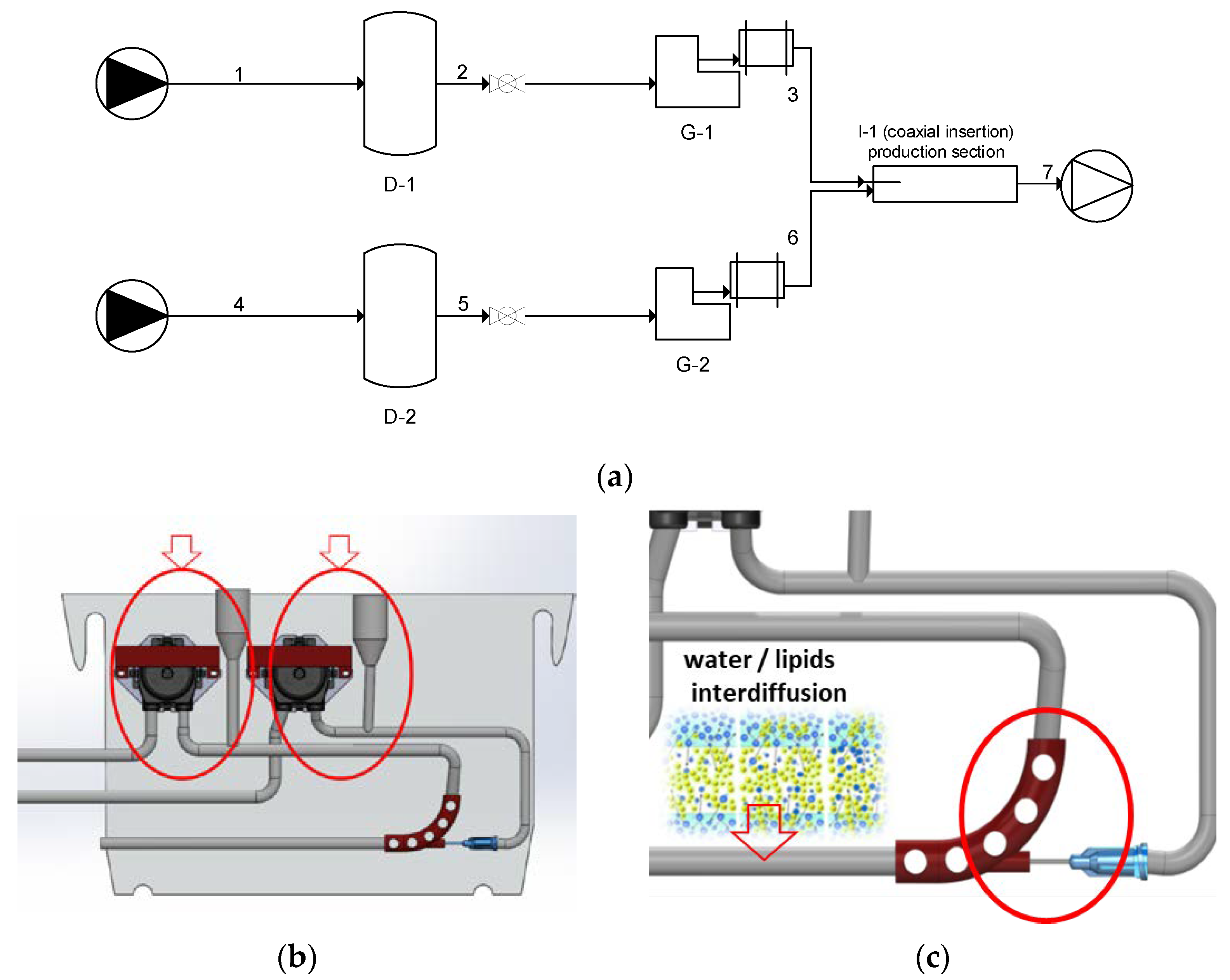 1

2

3

G-1

D-1

I-1 (coaxial insertion) production section

7

6

4

5

G-2

D-2

(a)

water / lipids interdiffusion

(b)

(c)