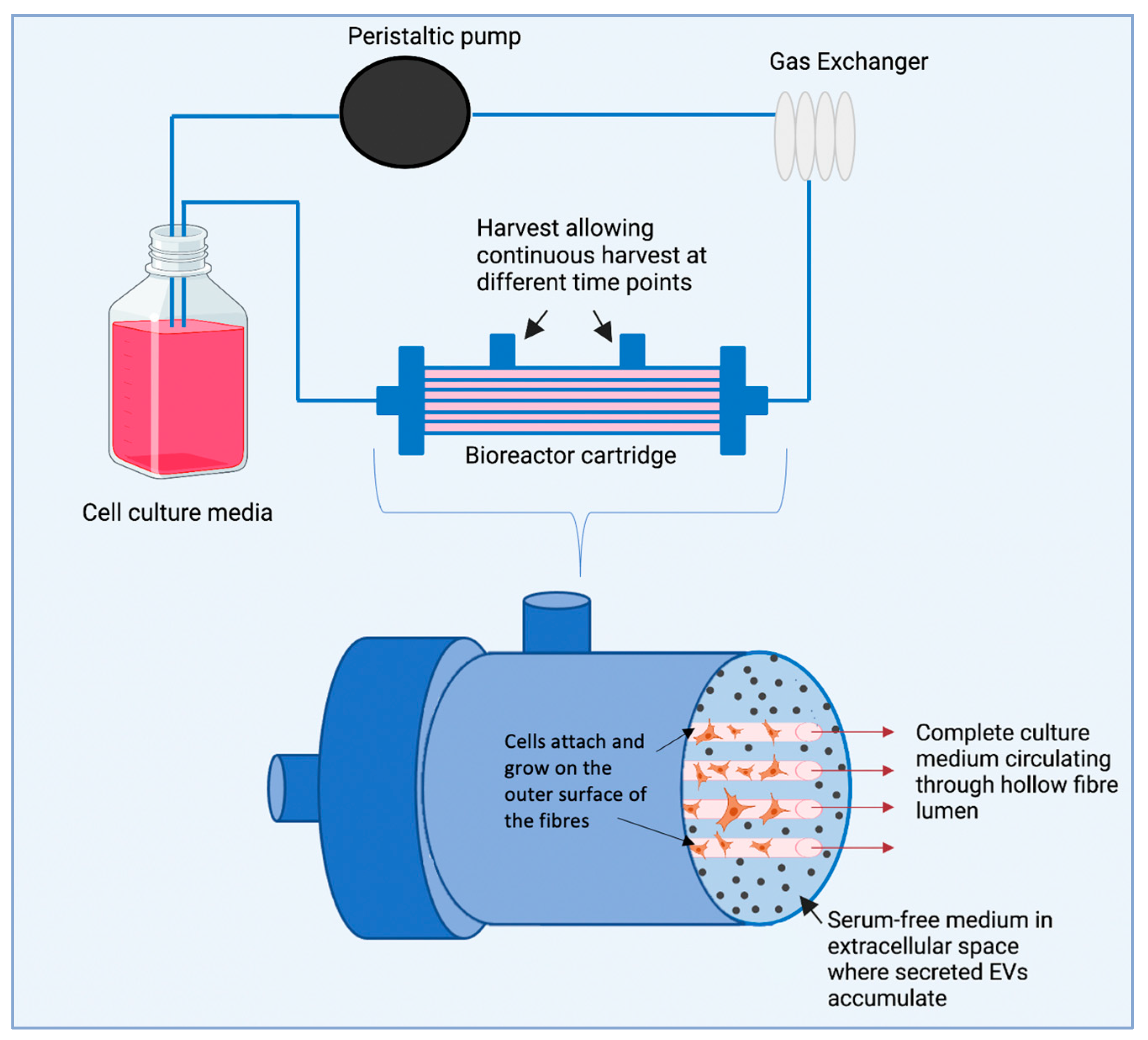 Peristaltic pump

Gas Exchanger

Harvest allowing continuous harvest at different time points

Bioreactor cartridge

Cell culture media

Cells attach and grow on the outer surface of the fibres

Complete culture medium circulating through hollow fibre lumen

Serum-free medium in extracellular space where secreted EVs accumulate