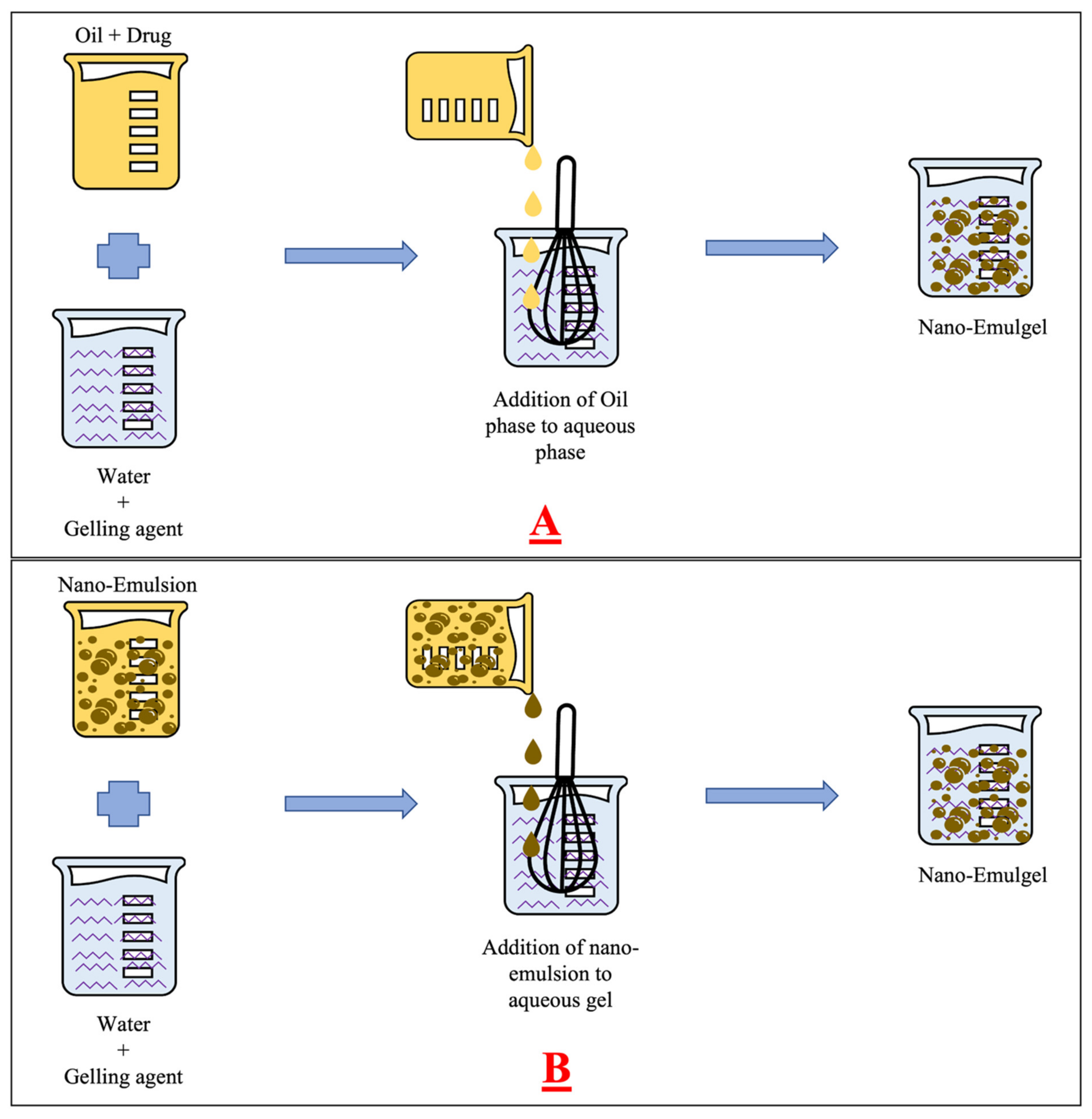 Oil + Drug

Water
+
Gelling agent

Addition of Oil phase to aqueous phase

Nano-Emulgel

A

Nano-Emulsion

Water
+
Gelling agent

Addition of nano-emulsion to aqueous gel

Nano-Emulgel

B