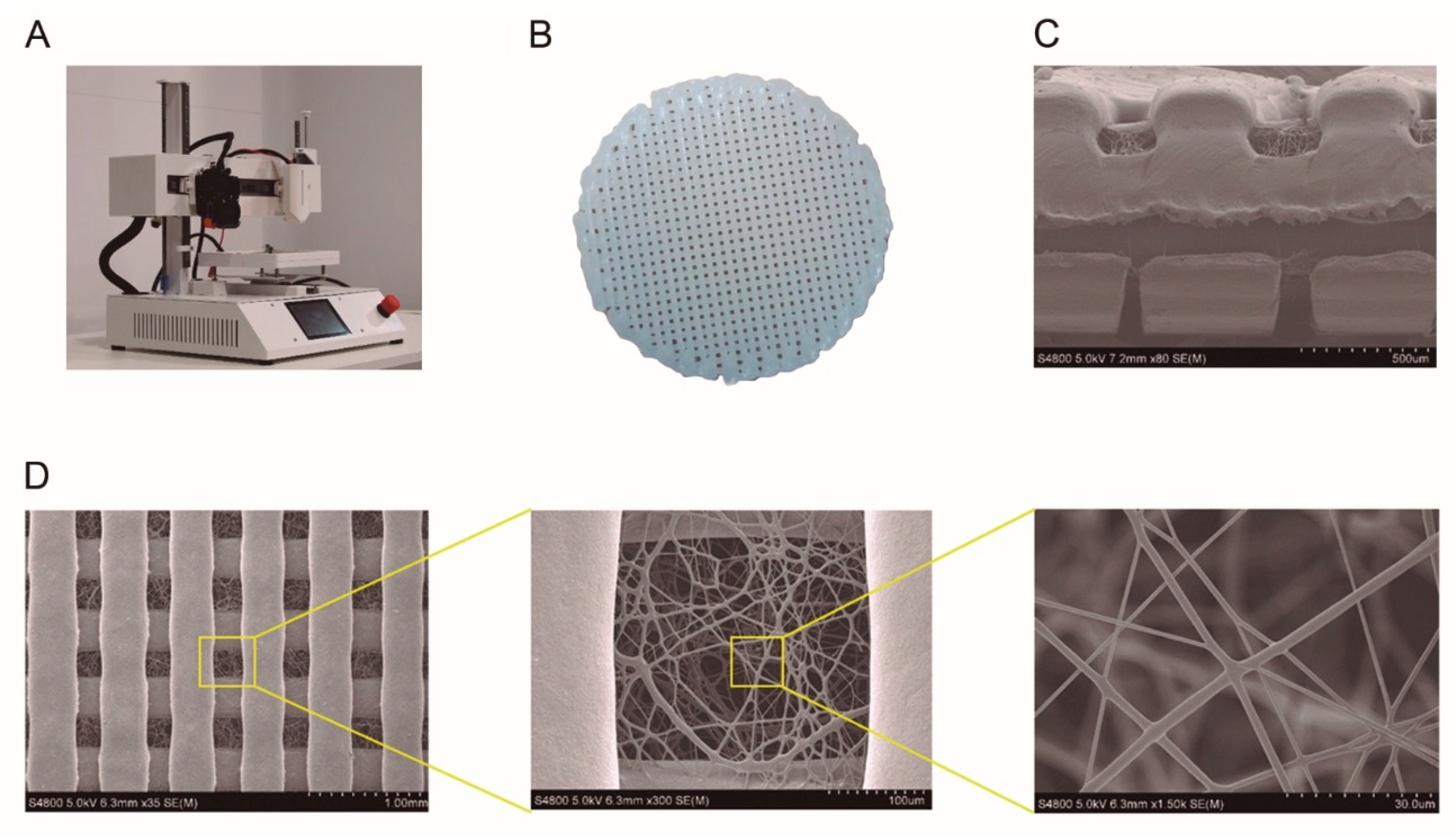 A

B

C

S4800 5.0kV 7.2mm x80 SE(M) 500um

D

S4800 5.0kV 6.3mm x35 SE(M) 1.00mm

S4800 5.0kV 6.3mm x300 SE(M) 100um

S4800 5.0kV 6.3mm x1.50k SE(M) 30.0um