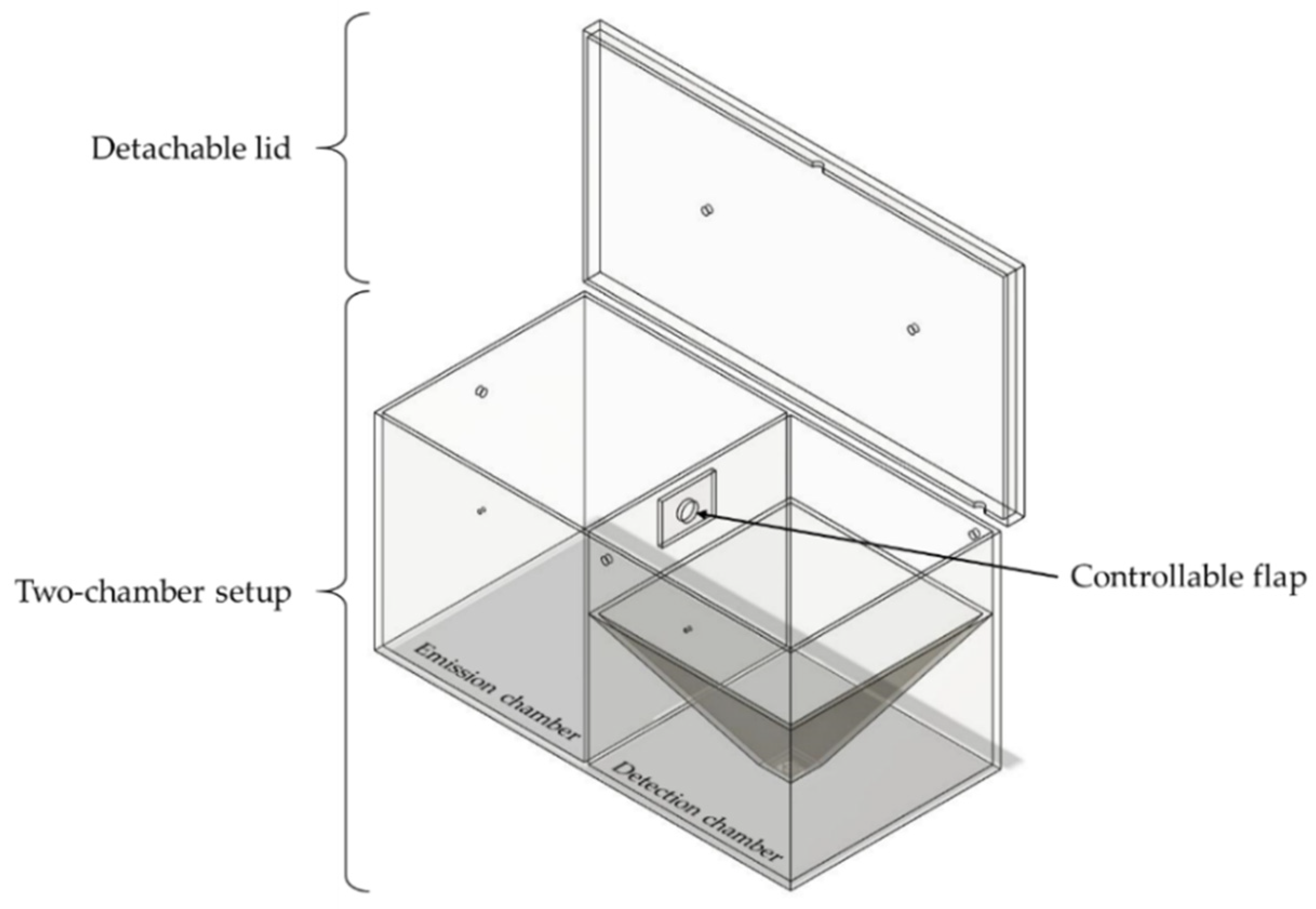 Detachable lid

Two-chamber setup

Controllable flap

Emission chamber

Detection chamber