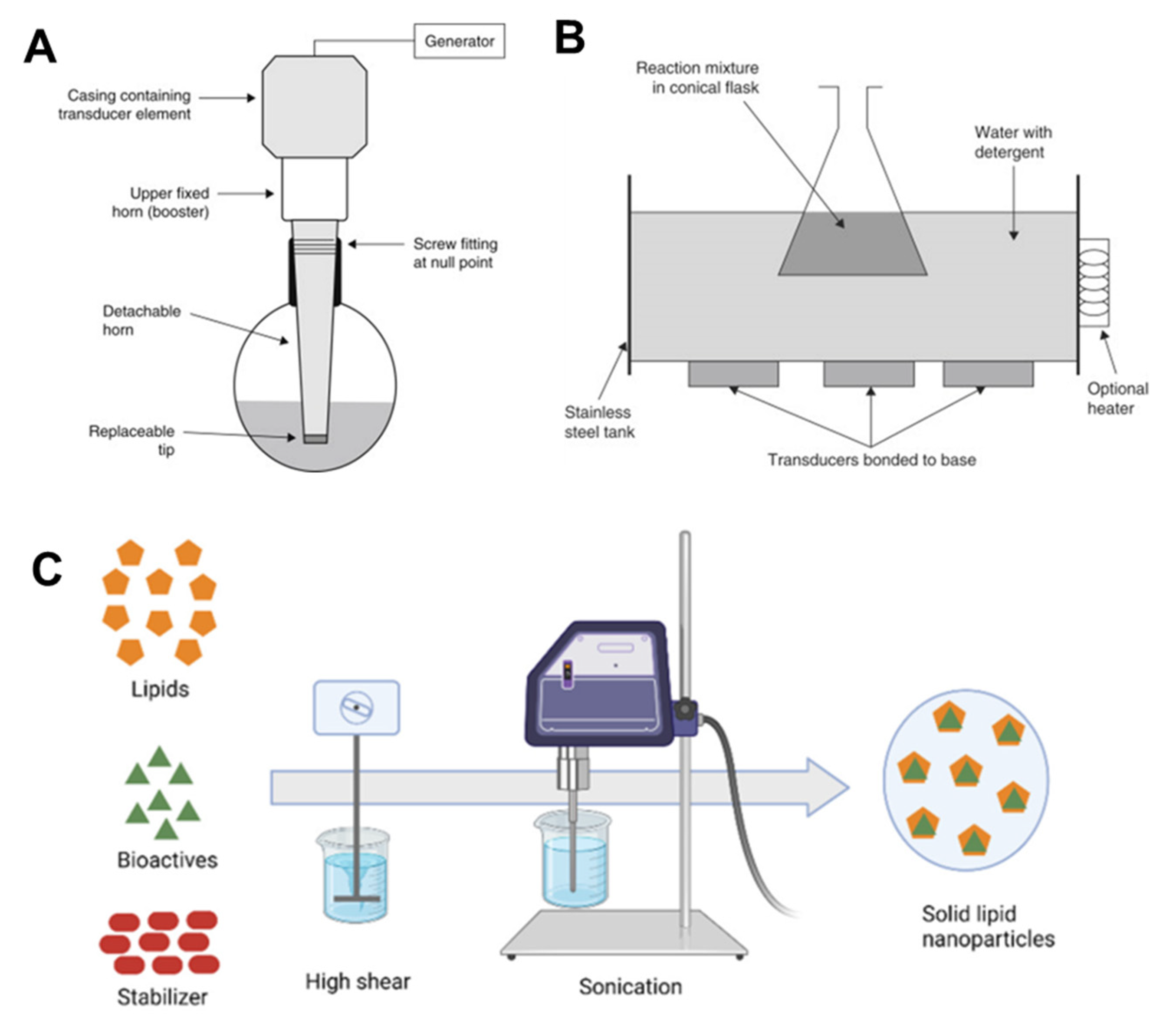 A

Generator

Casing containing transducer element

Upper fixed horn (booster)

Screw fitting at null point

Detachable horn

Replaceable tip

B

Reaction mixture in conical flask

Water with detergent

Stainless steel tank

Optional heater

Transducers bonded to base

C

Lipids

Bioactives

Stabilizer

High shear

Sonication

Solid lipid nanoparticles