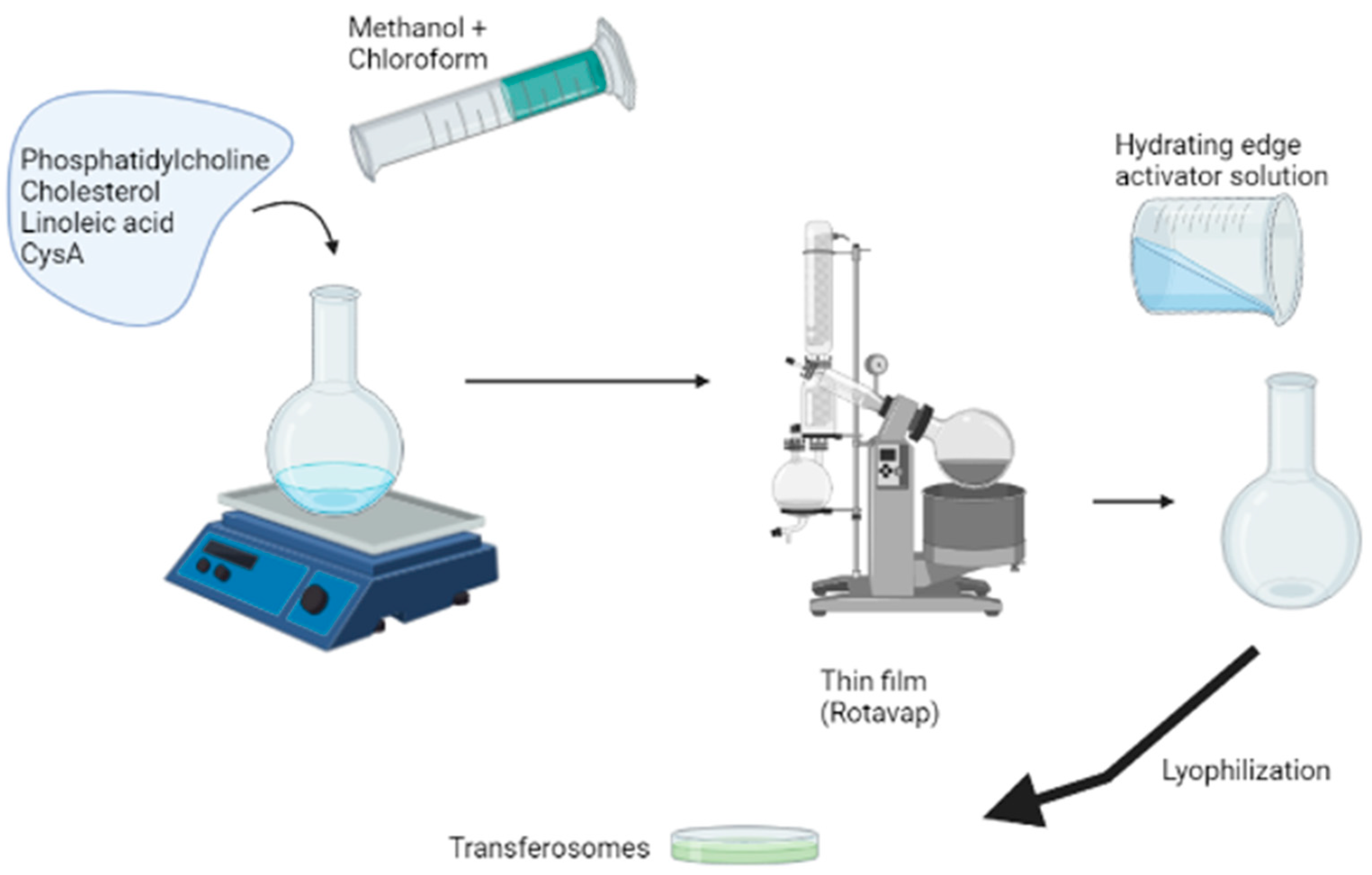 Methanol +
Chloroform

Phosphatidylcholine
Cholesterol
Linoleic acid
CysA

Hydrating edge
activator solution

Thin film
(Rotavap)

Lyophilization

Transferosomes