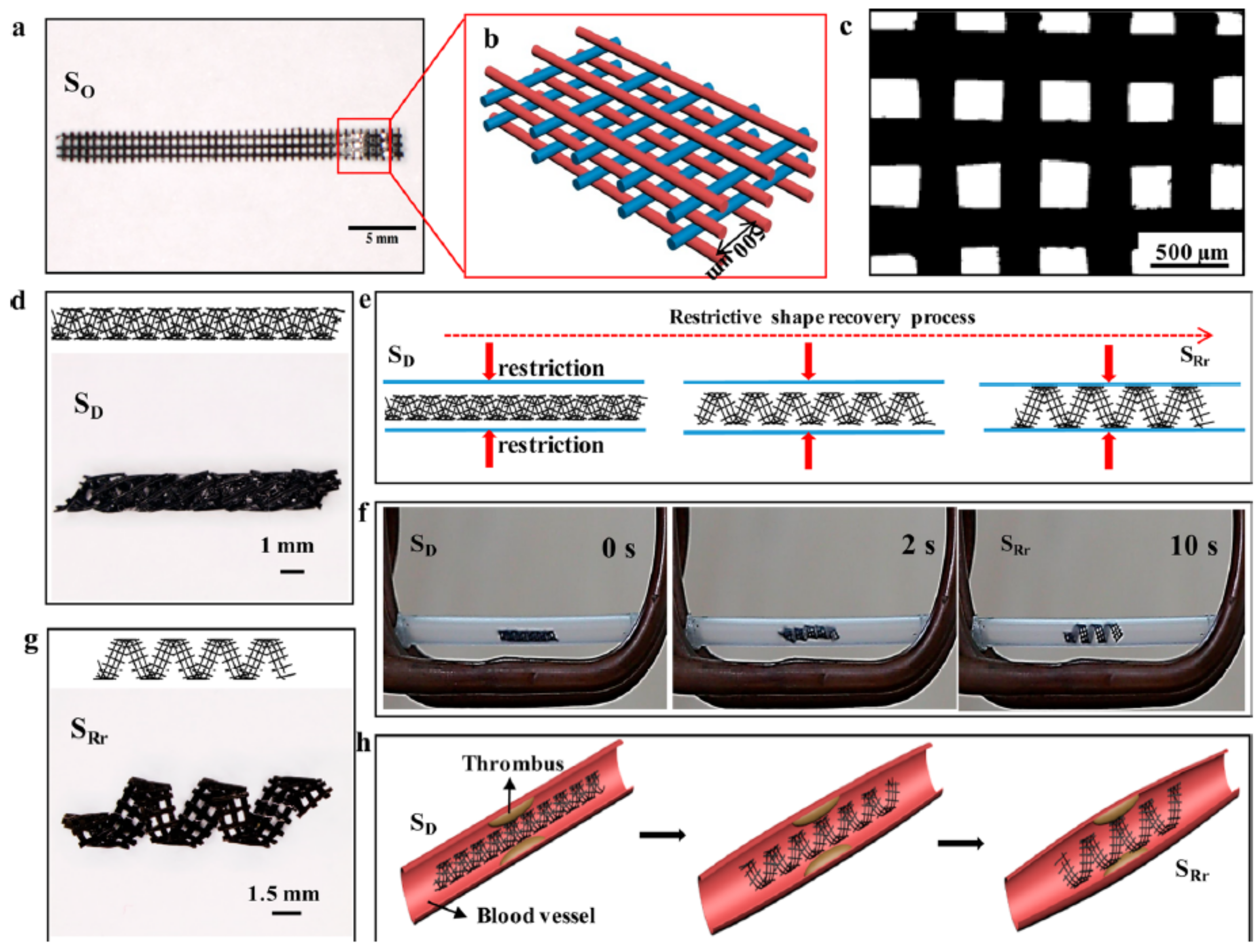 a

$S_O$

5 mm

b

500 μm

c

500 μm

d

$S_D$

1 mm

e

Restrictive shape recovery process

$S_D$

restriction

restriction

$S_{Rr}$

f

$S_D$

0 s

2 s

$S_{Rr}$

10 s

g

$S_{Rr}$

1.5 mm

h

Thrombus

$S_D$

Blood vessel

$S_{Rr}$