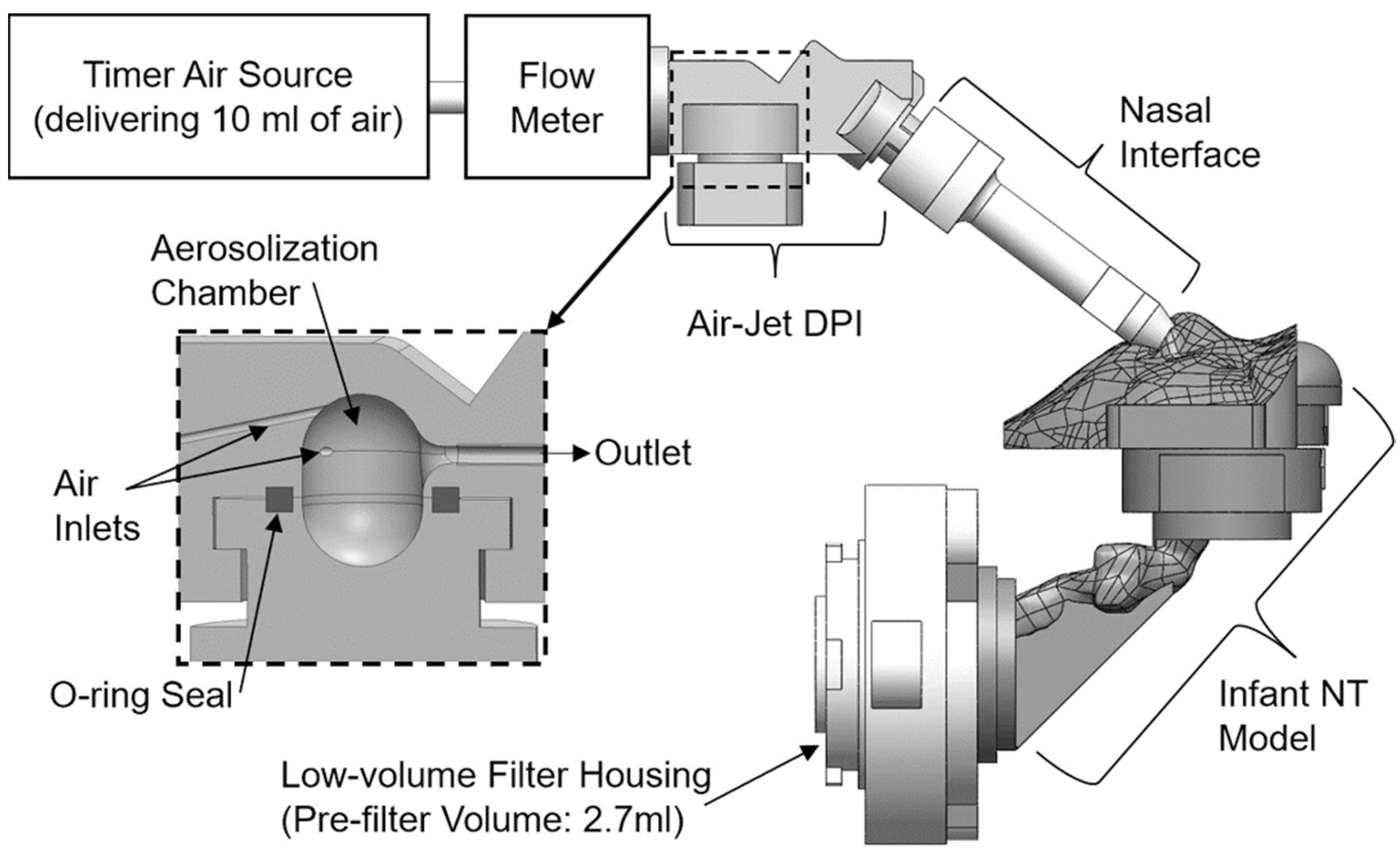 Timer Air Source (delivering 10 ml of air)

Flow Meter

Nasal Interface

Aerosolization Chamber

Air-Jet DPI

Outlet

Air Inlets

O-ring Seal

Infant NT Model

Low-volume Filter Housing (Pre-filter Volume: 2.7ml)