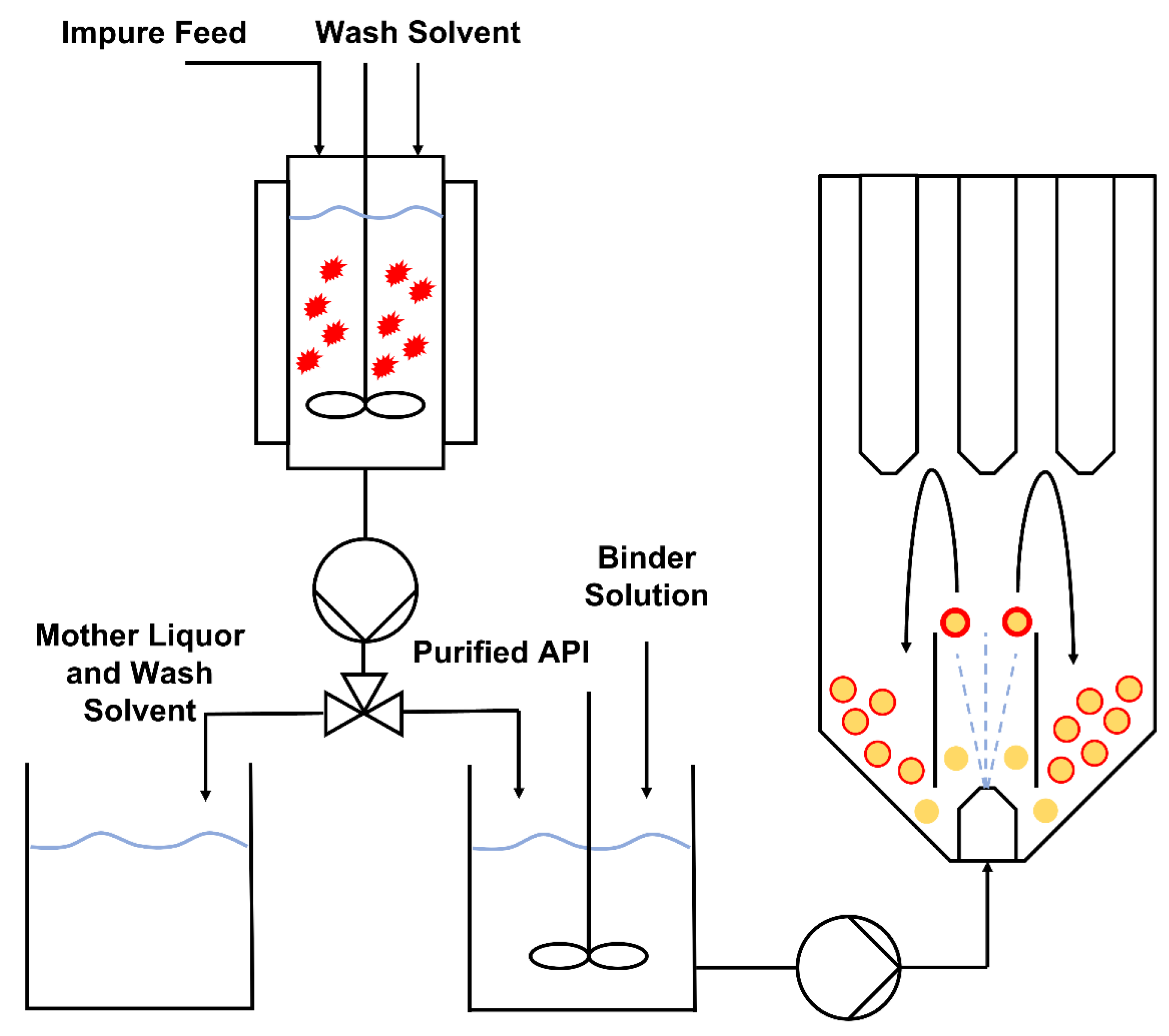 Impure Feed

Wash Solvent

Binder Solution

Mother Liquor and Wash Solvent

Purified API