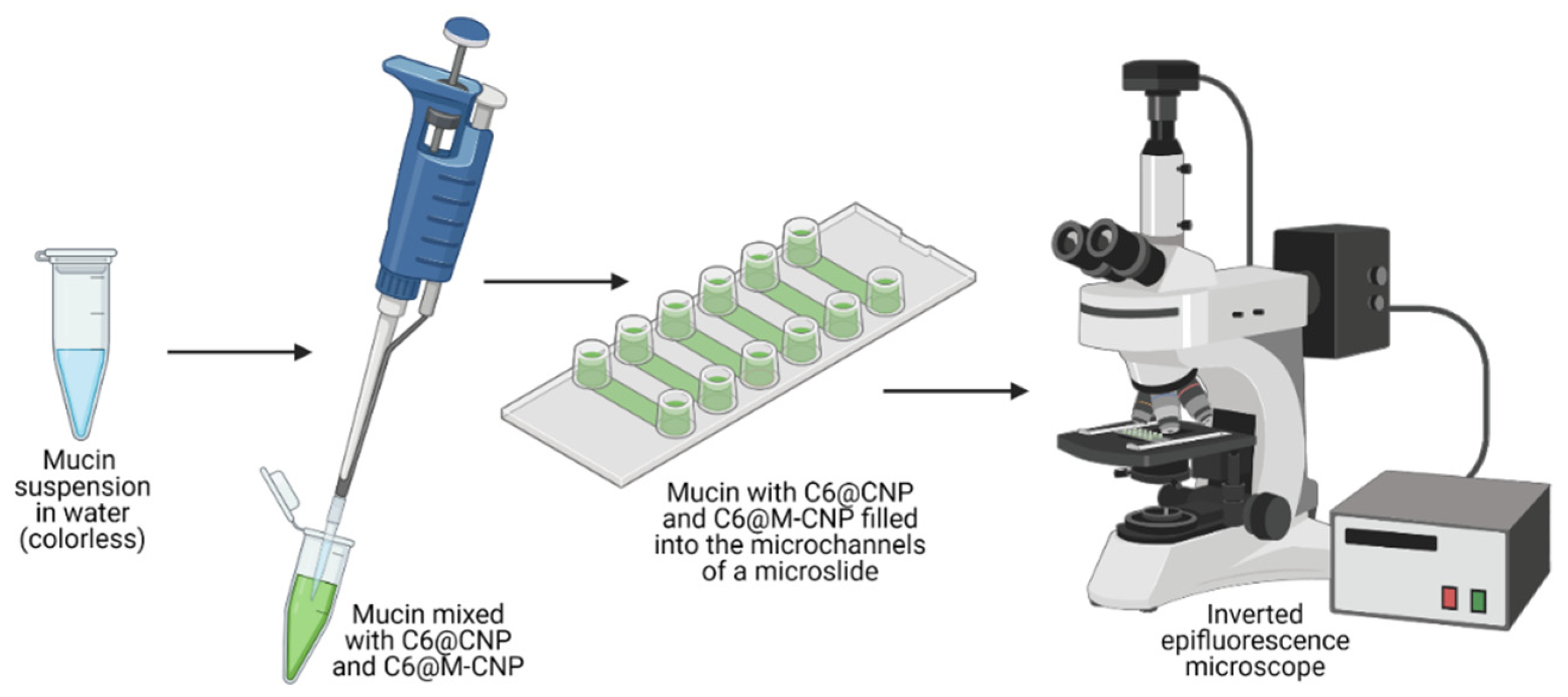 Mucin suspension in water (colorless)

Mucin mixed with C6@CNP and C6@M-CNP

Mucin with C6@CNP and C6@M-CNP filled into the microchannels of a microslide

Inverted epifluorescence microscope