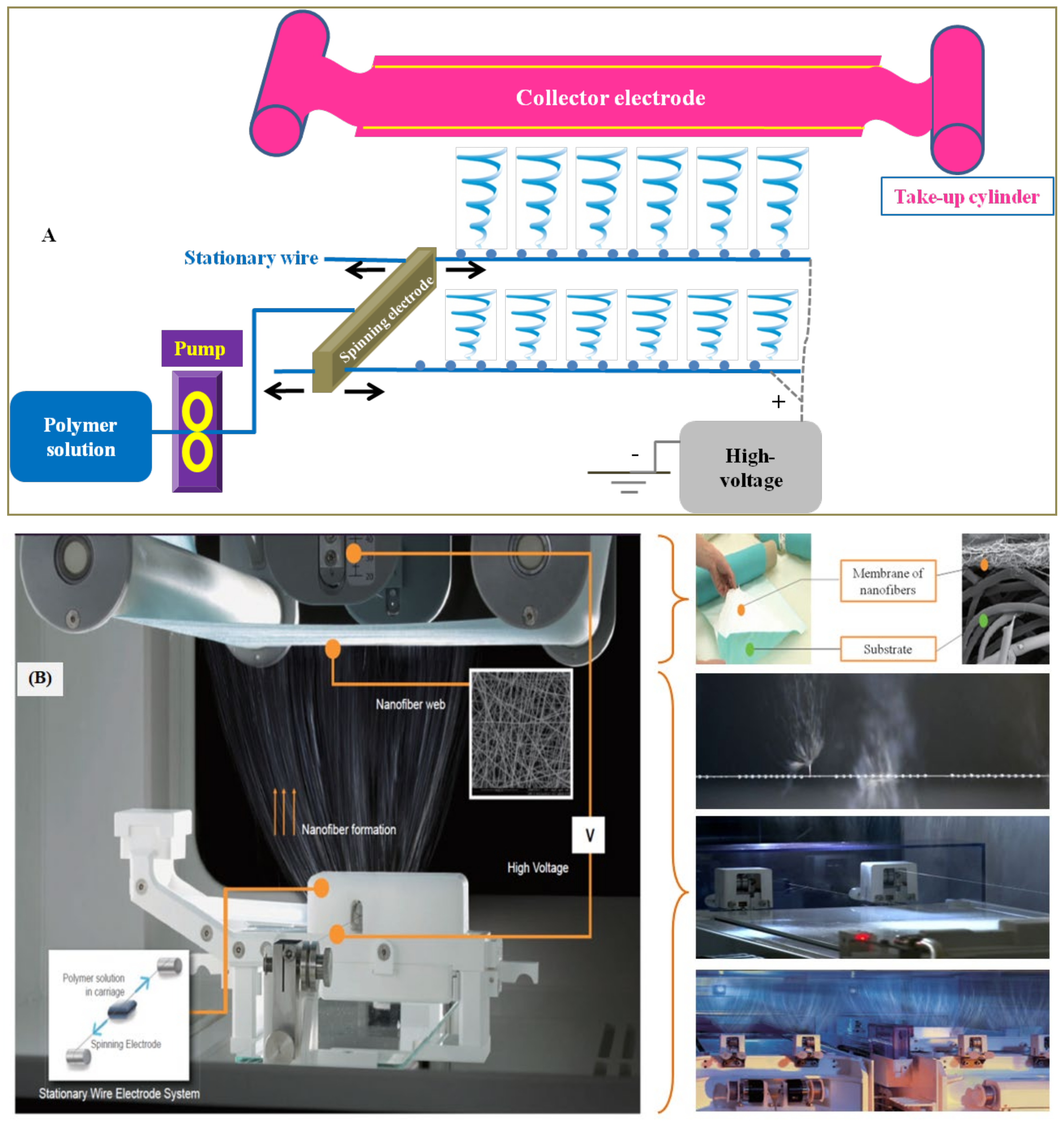 Collector electrode

Take-up cylinder

A

Stationary wire

Spinning electrode

Pump

Polymer solution

+

-

High-voltage

(B)

Nanofiber web

Nanofiber formation

V

High Voltage

Polymer solution in carriage

Spinning Electrode

Stationary Wire Electrode System

Membrane of nanofibers

Substrate