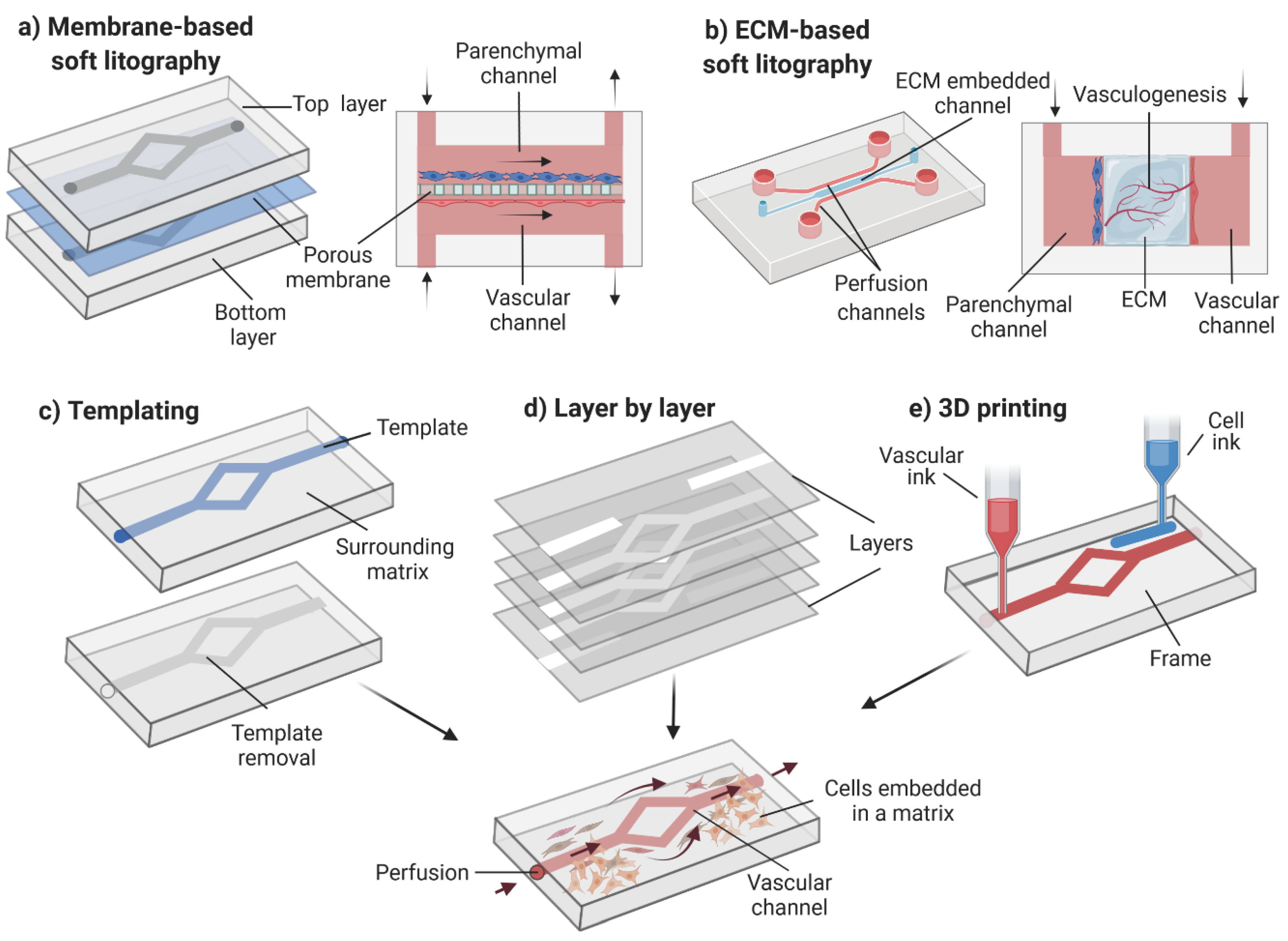 a) Membrane-based soft litography

Top layer

Porous membrane

Bottom layer

Parenchymal channel

Vascular channel

b) ECM-based soft litography

ECM embedded channel

Perfusion channels

Vasculogenesis

Parenchymal channel

ECM

Vascular channel

c) Templating

Template

Surrounding matrix

Template removal

d) Layer by layer

Layers

e) 3D printing

Vascular ink

Cell ink

Frame

Cells embedded in a matrix

Perfusion

Vascular channel