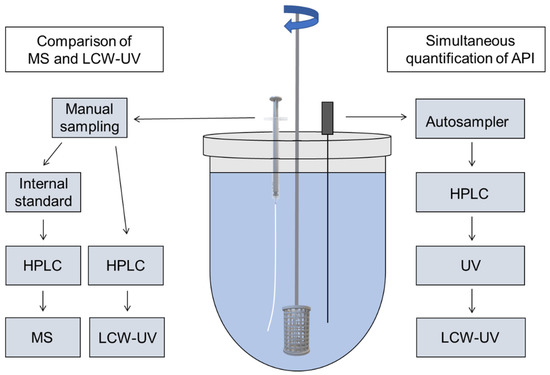 Comparison of MS and LCW-UV

Manual sampling

Internal standard

HPLC

MS

HPLC

LCW-UV

Simultaneous quantification of API

Autosampler

HPLC

UV

LCW-UV