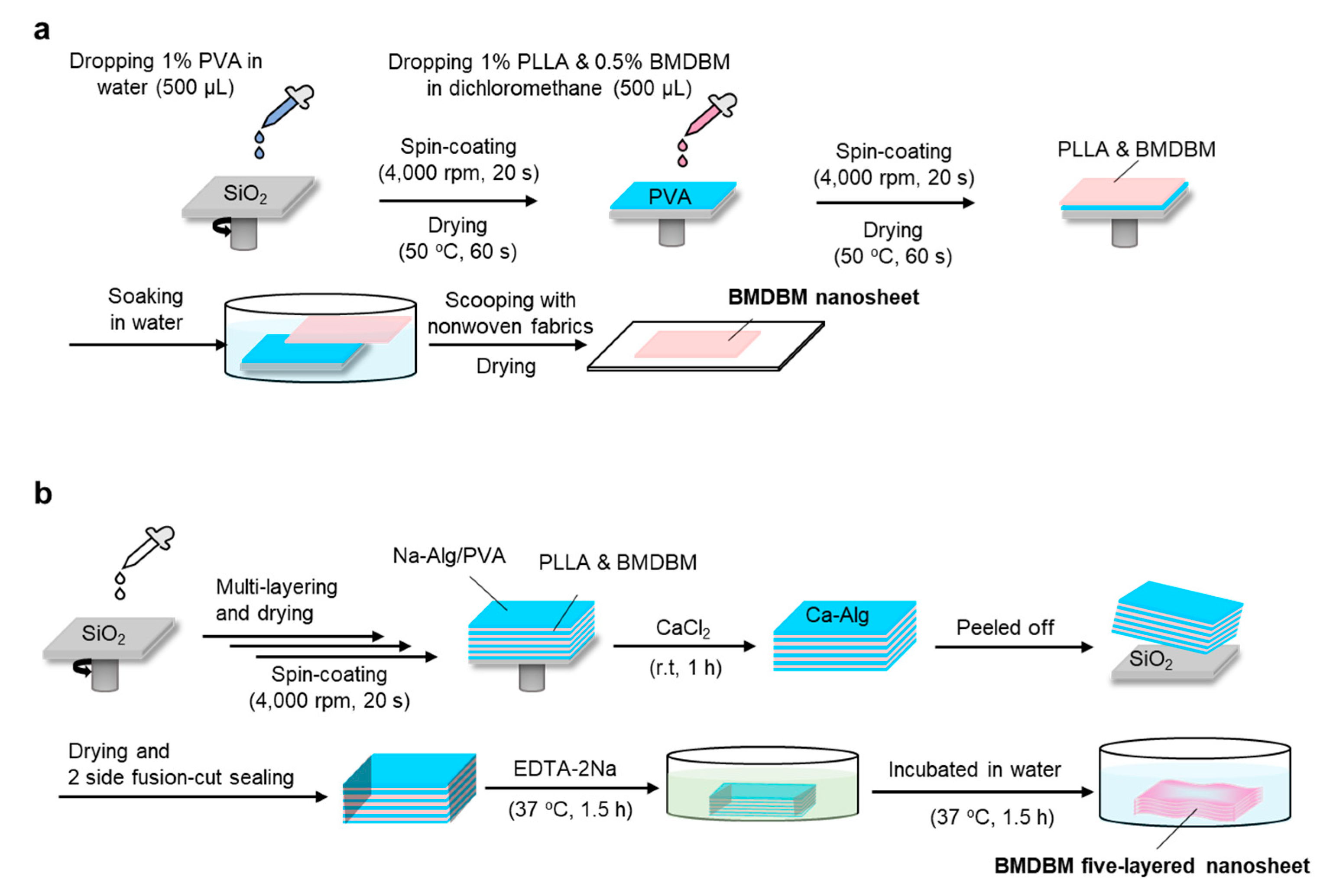 a

Dropping 1% PVA in water (500 μL)

Dropping 1% PLLA & 0.5% BMDBM in dichloromethane (500 μL)

$SiO_2$

Spin-coating (4,000 rpm, 20 s)

Drying (50 °C, 60 s)

PVA

Spin-coating (4,000 rpm, 20 s)

Drying (50 °C, 60 s)

PLLA & BMDBM

Soaking in water

Scooping with nonwoven fabrics

Drying

BMDBM nanosheet

b

$SiO_2$

Multi-layering and drying

Spin-coating (4,000 rpm, 20 s)

Na-Alg/PVA

PLLA & BMDBM

$CaCl_2$

(r.t, 1 h)

Ca-Alg

Peeled off

$SiO_2$

Drying and 2 side fusion-cut sealing

EDTA-2Na

(37 °C, 1.5 h)

Incubated in water

(37 °C, 1.5 h)

BMDBM five-layered nanosheet