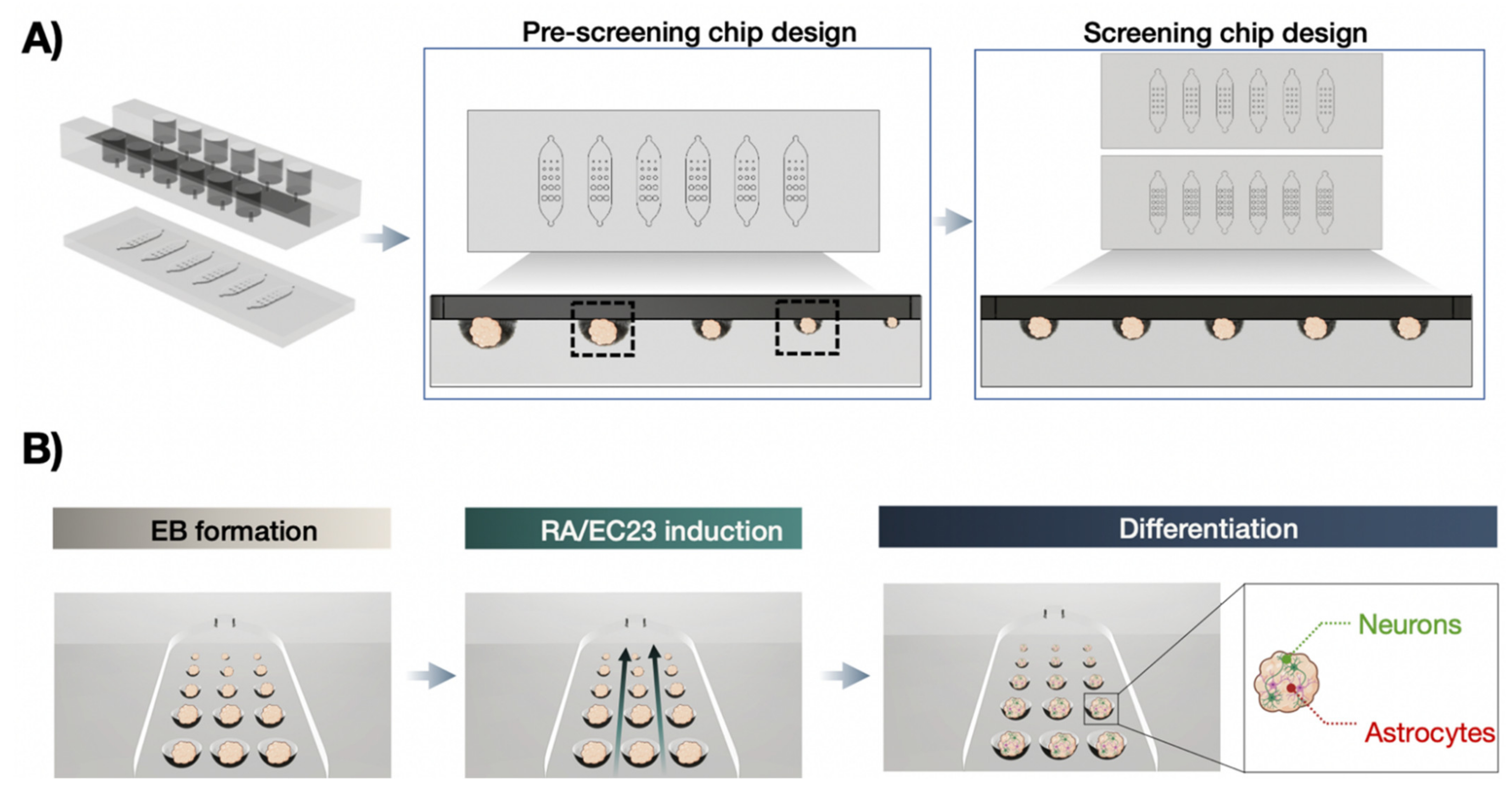 A)

Pre-screening chip design

Screening chip design

B)

EB formation

RA/EC23 induction

Differentiation

Neurons

Astrocytes