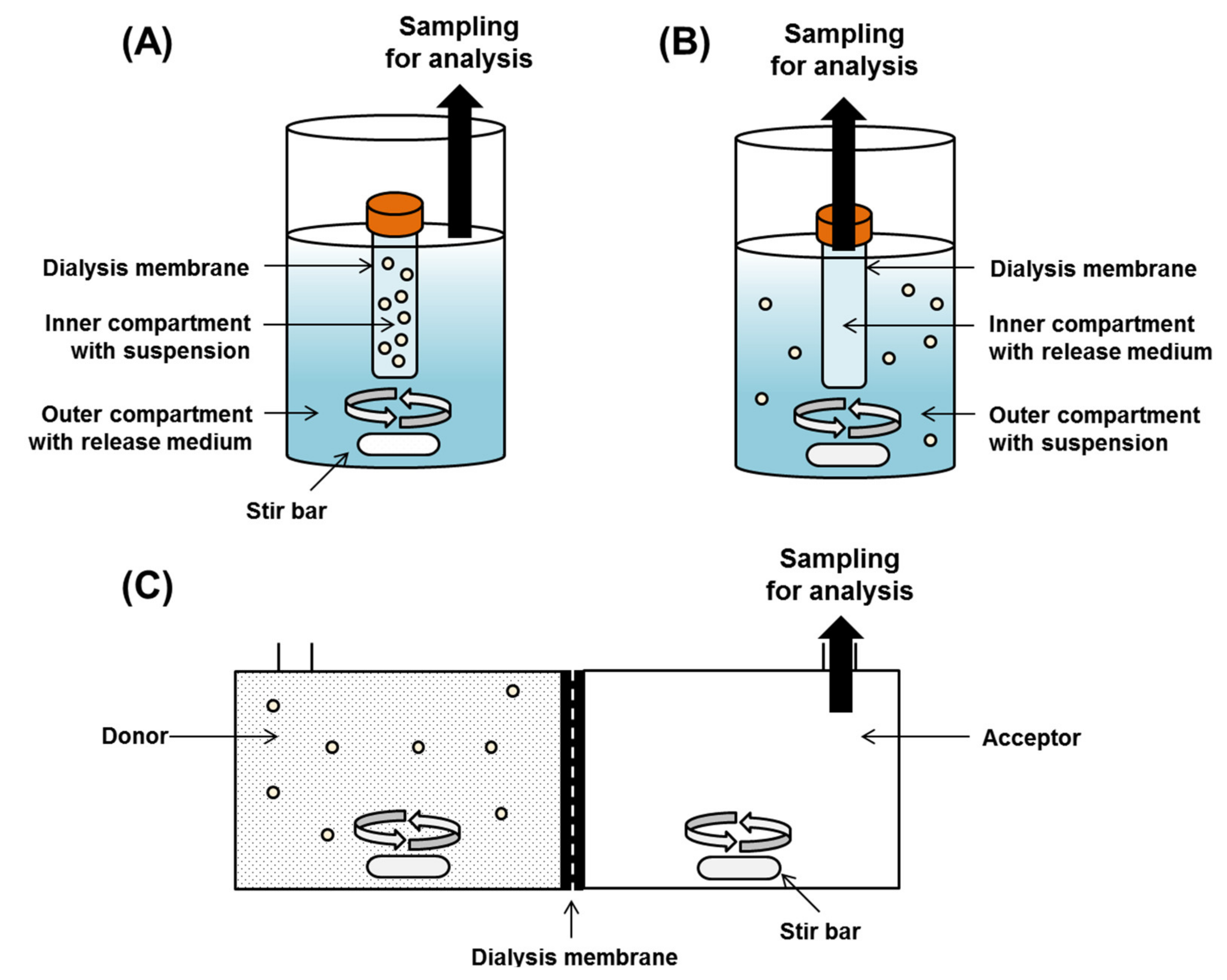 (A)

Sampling for analysis

Dialysis membrane

Inner compartment with suspension

Outer compartment with release medium

Stir bar

(B)

Sampling for analysis

Dialysis membrane

Inner compartment with release medium

Outer compartment with suspension

(C)

Sampling for analysis

Donor

Acceptor

Stir bar

Dialysis membrane