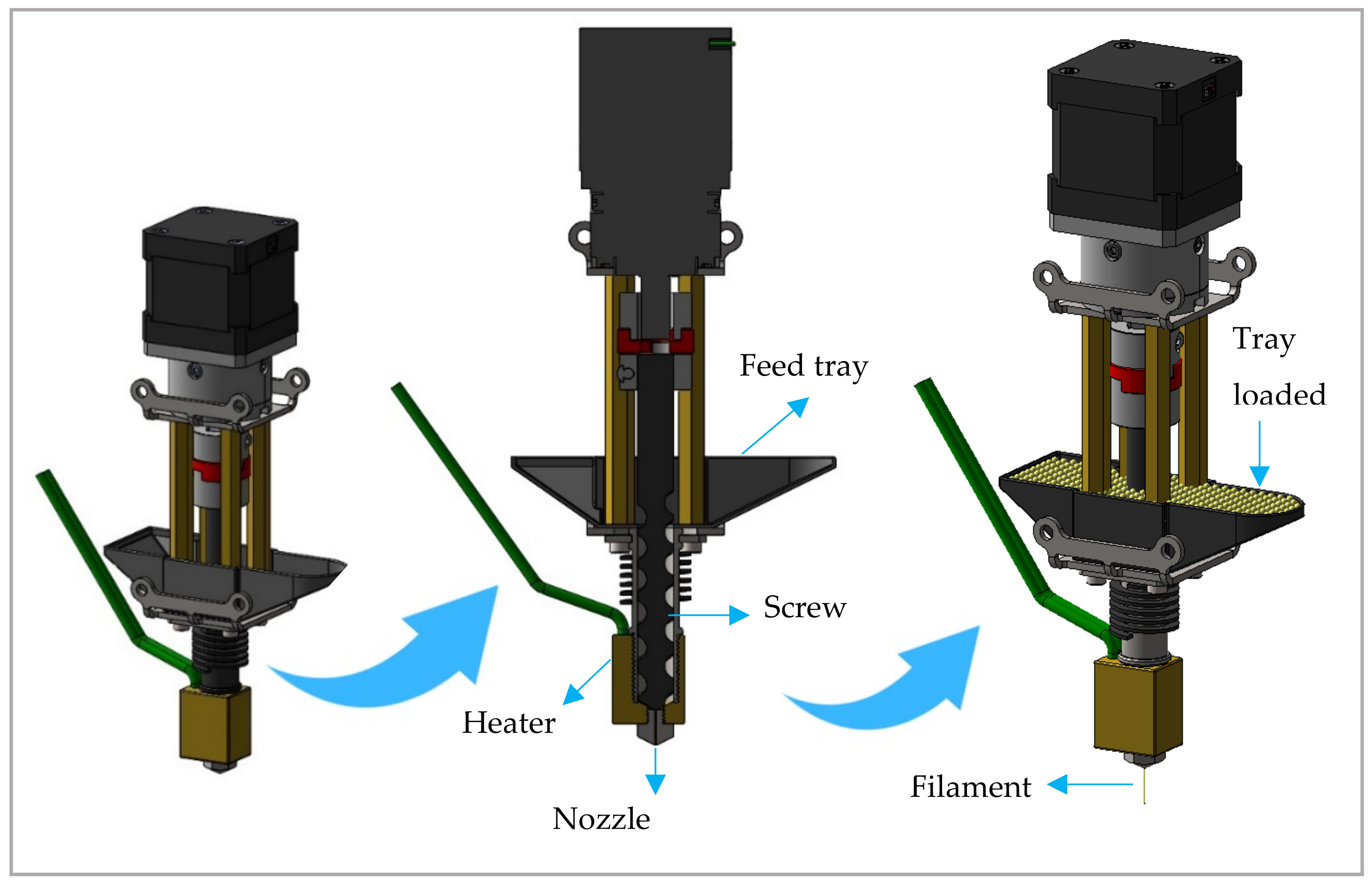 Feed tray

Screw

Heater

Nozzle

Tray
loaded

Filament