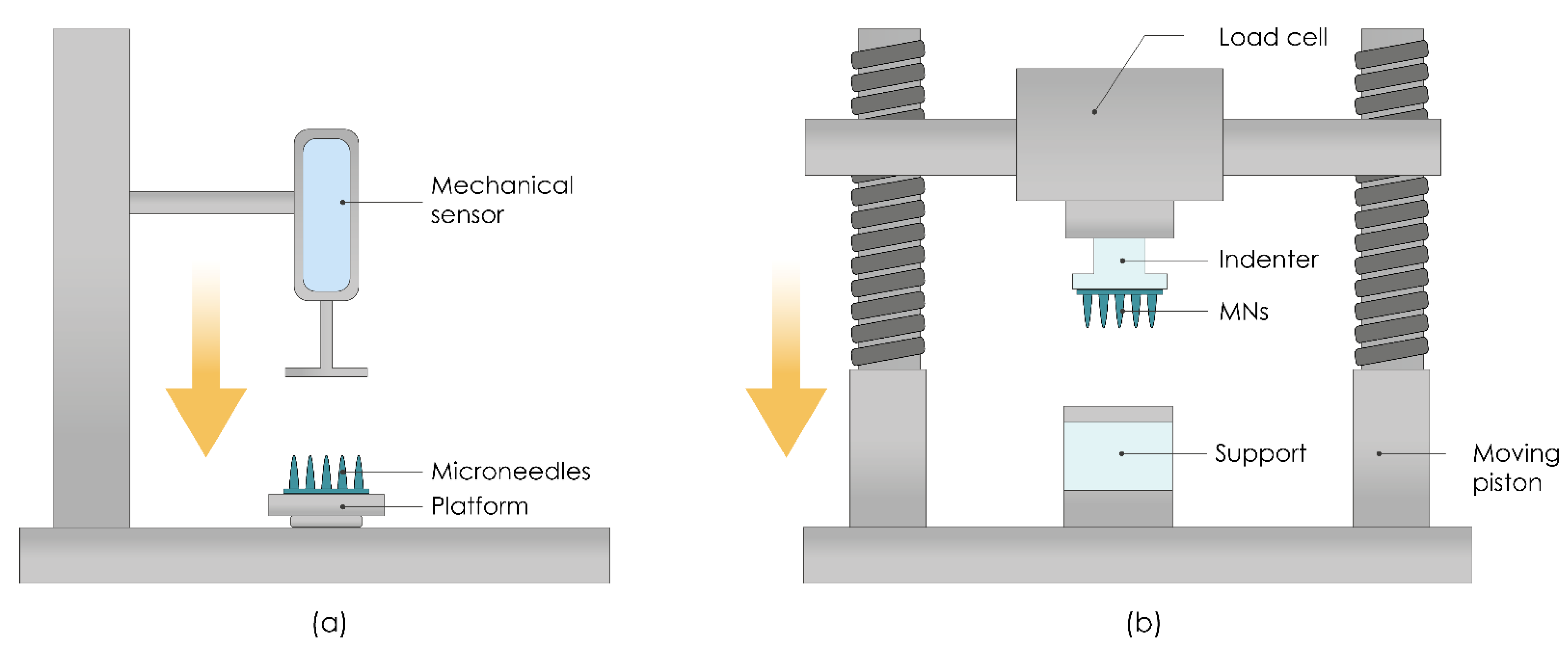 Mechanical sensor

Microneedles

Platform

(a)

Load cell

Indenter

MNs

Support

Moving piston

(b)