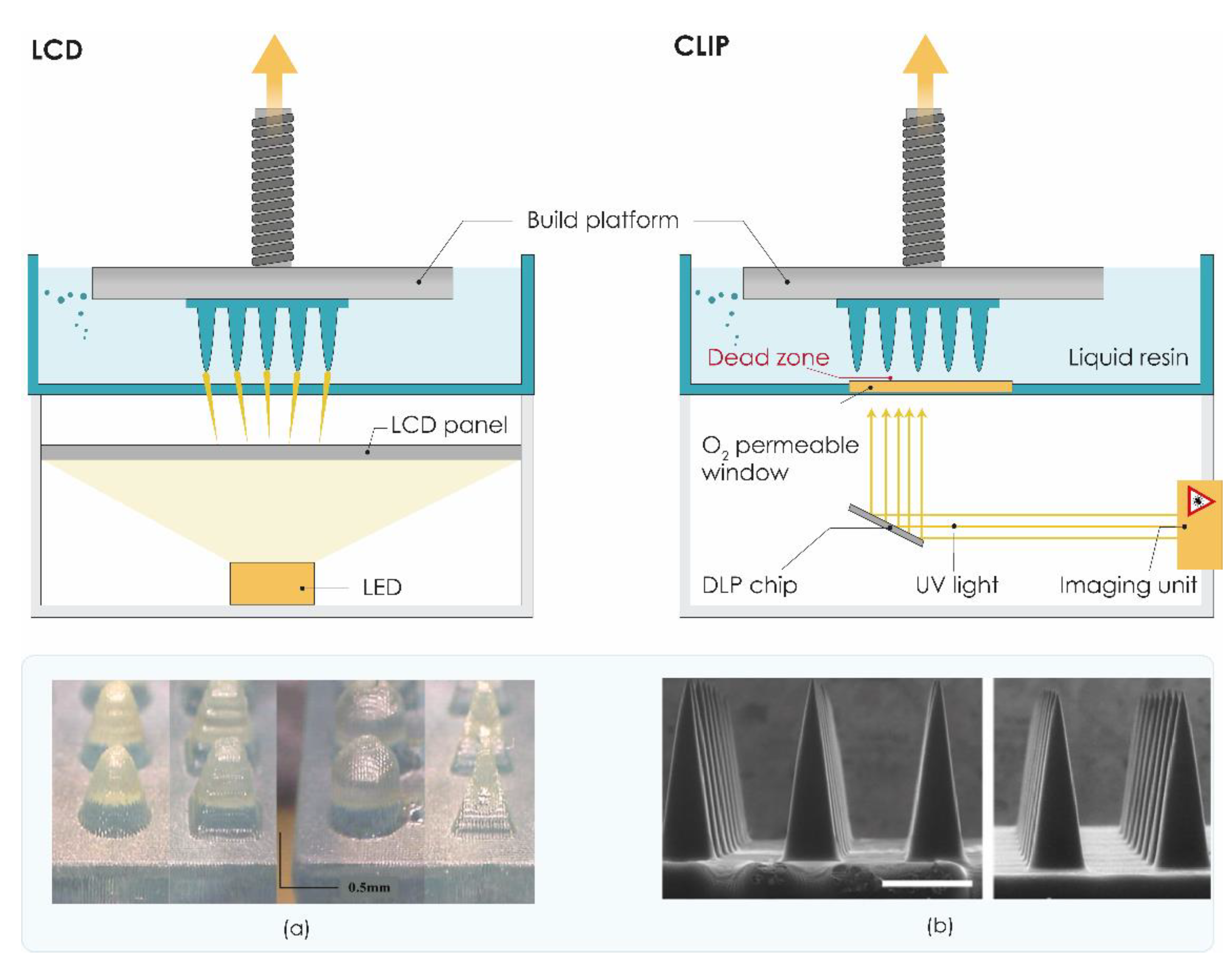 LCD

CLIP

Build platform

Dead zone

Liquid resin

LCD panel

$O_2$ permeable window

LED

DLP chip

UV light

Imaging unit

0.5mm

(a)

(b)