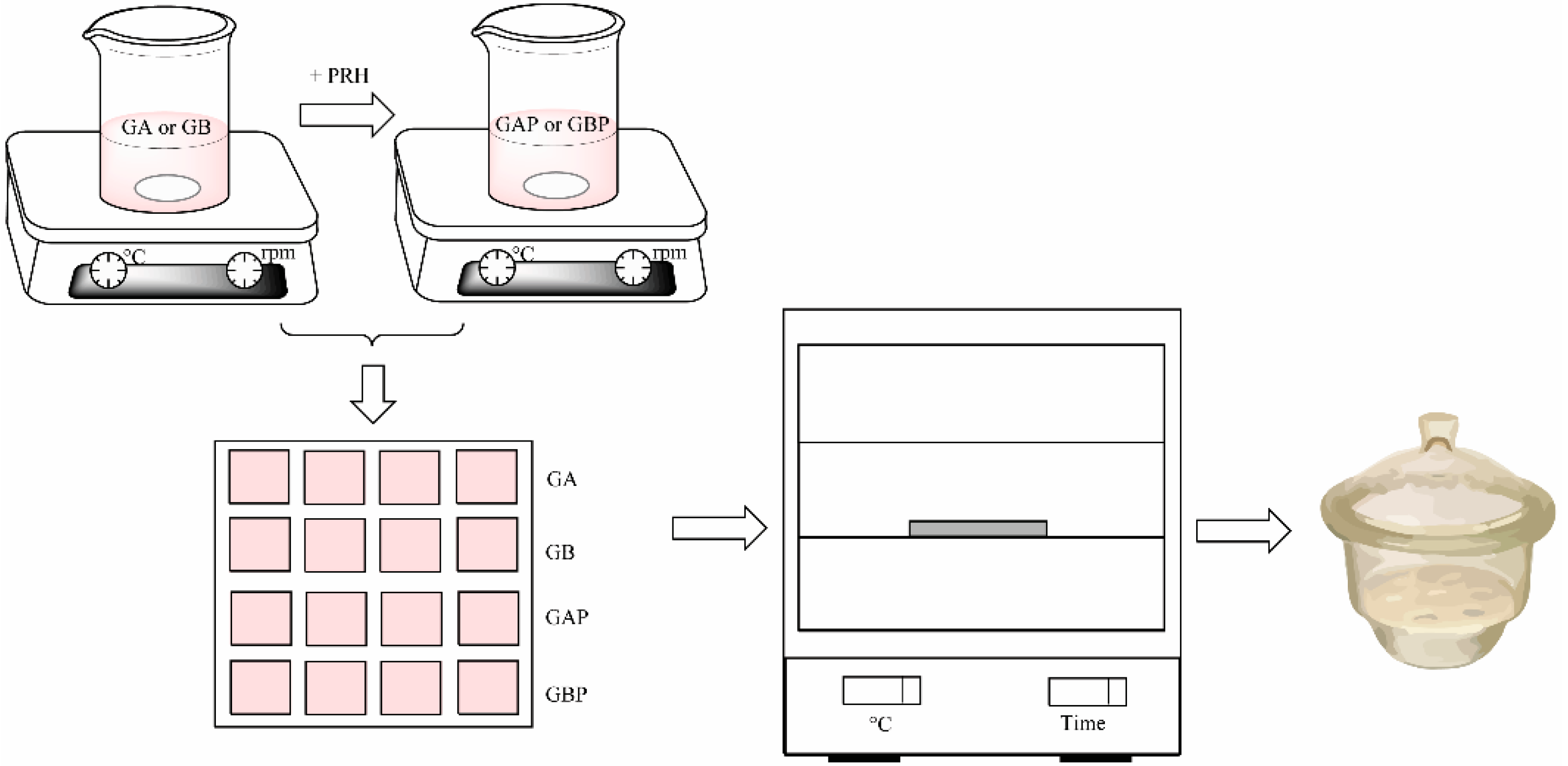 GA or GB

+ PRH

GAP or GBP

°C
rpm

°C
rpm

GA
GB
GAP
GBP

°C
Time