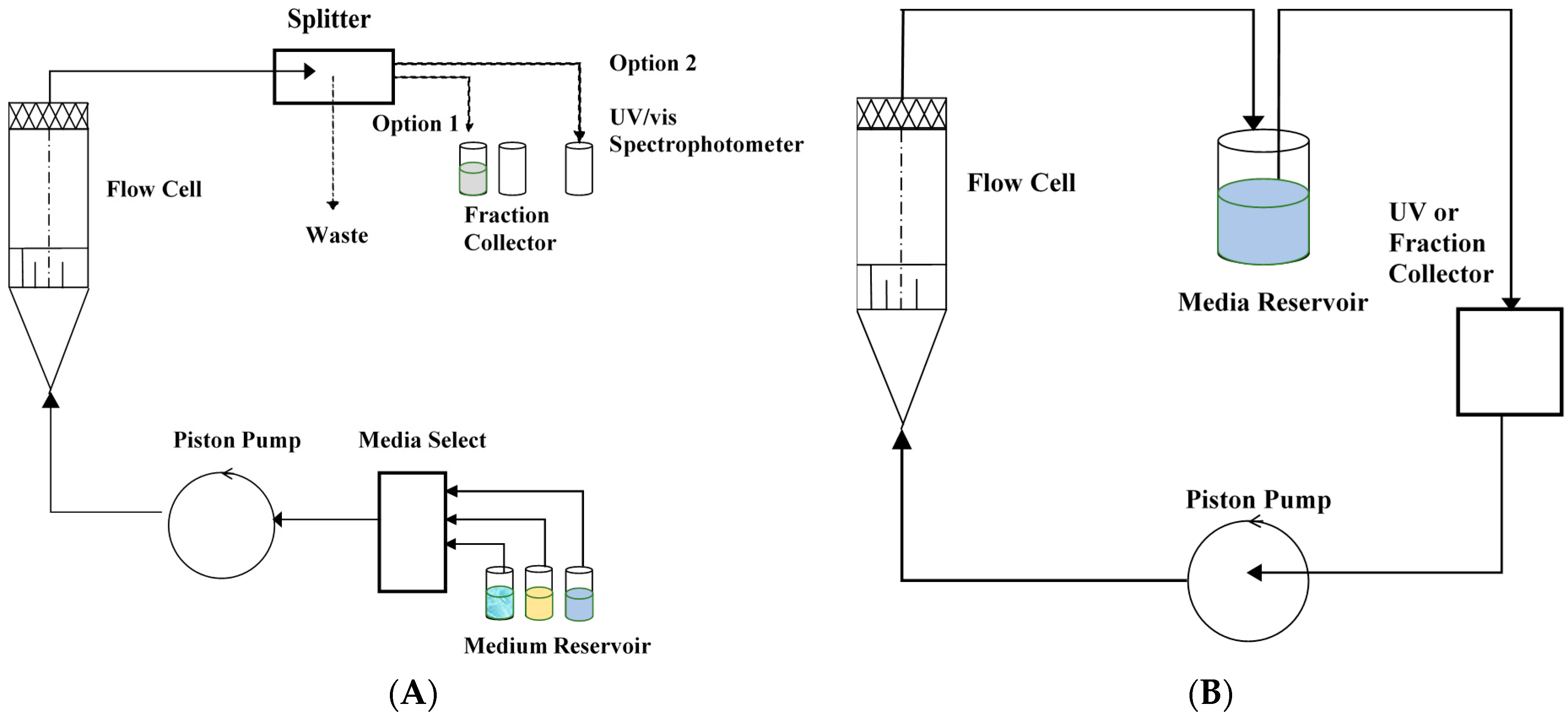 Splitter

Option 2

Option 1

UV/vis Spectrophotometer

Flow Cell

Waste

Fraction Collector

Piston Pump

Media Select

Medium Reservoir

(A)

Flow Cell

Media Reservoir

UV or Fraction Collector

Piston Pump

(B)