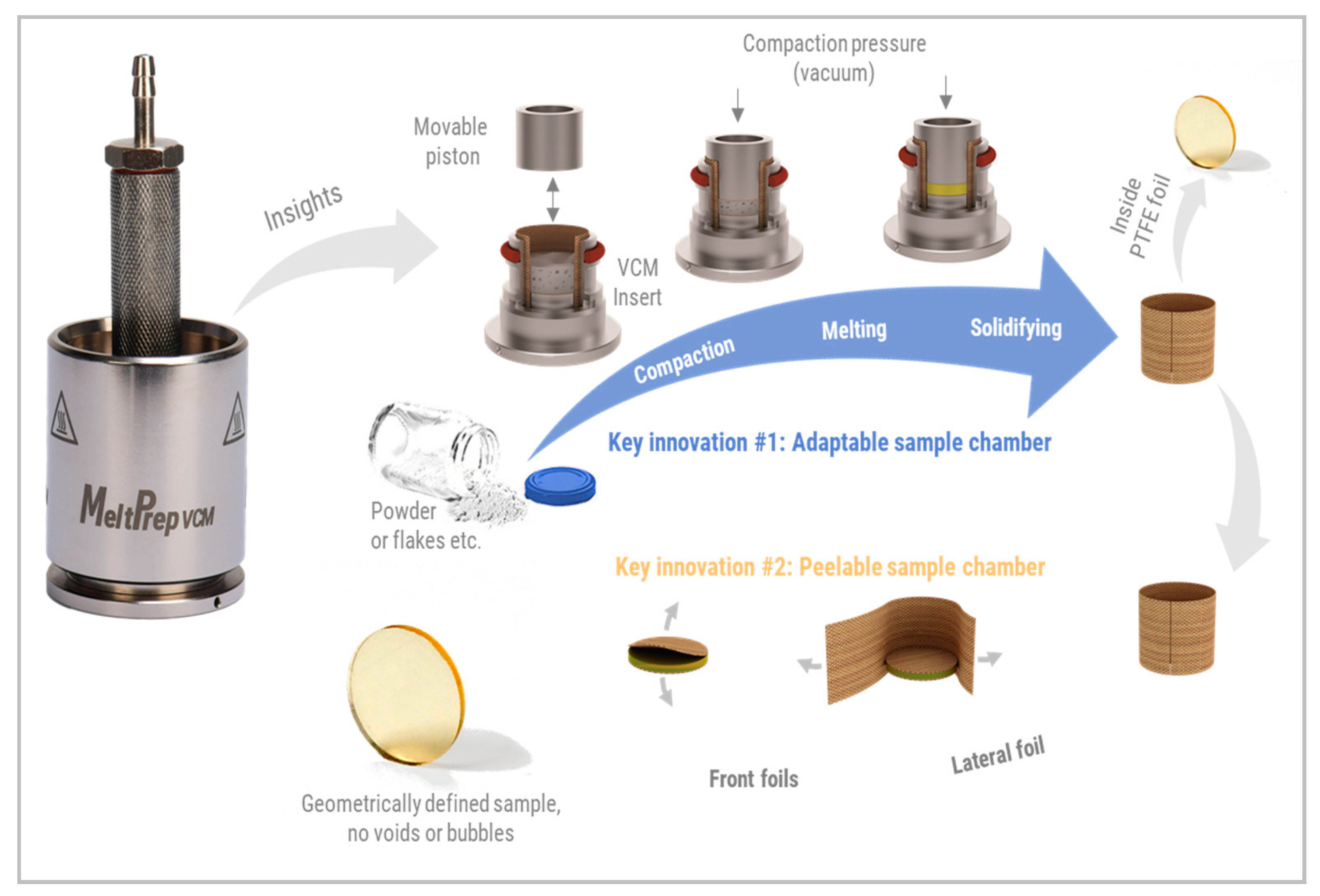 MeltPrep VCM

Insights

Movable piston

VCM Insert

Compaction pressure (vacuum)

Inside PTFE foil

Compaction

Melting

Solidifying

Key innovation #1: Adaptable sample chamber

Powder or flakes etc.

Key innovation #2: Peelable sample chamber

Front foils

Lateral foil

Geometrically defined sample, no voids or bubbles