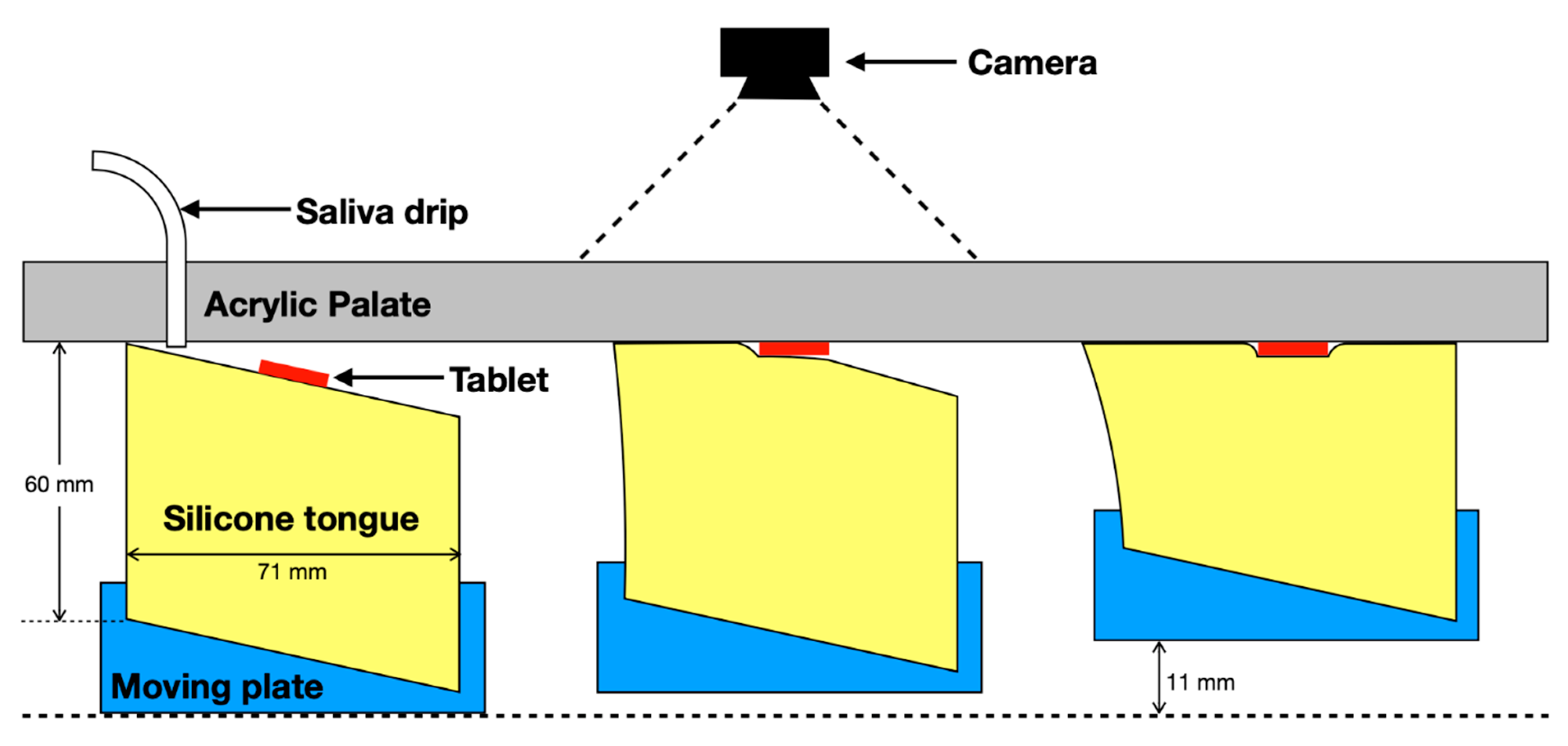 Camera
Saliva drip
Acrylic Palate
Tablet
60 mm
Silicone tongue
71 mm
Moving plate
11 mm