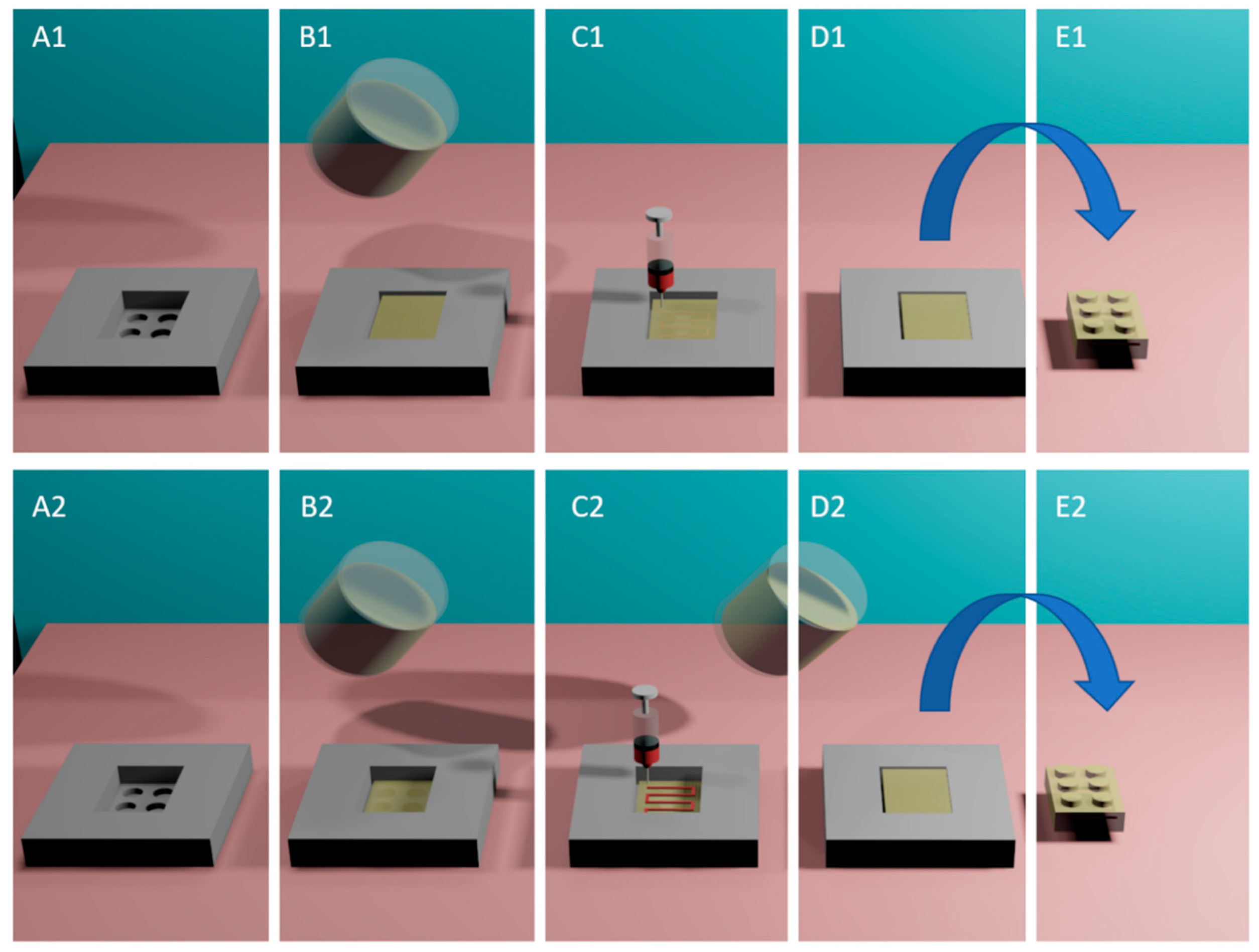 A1

B1

C1

D1

E1

A2

B2

C2

D2

E2