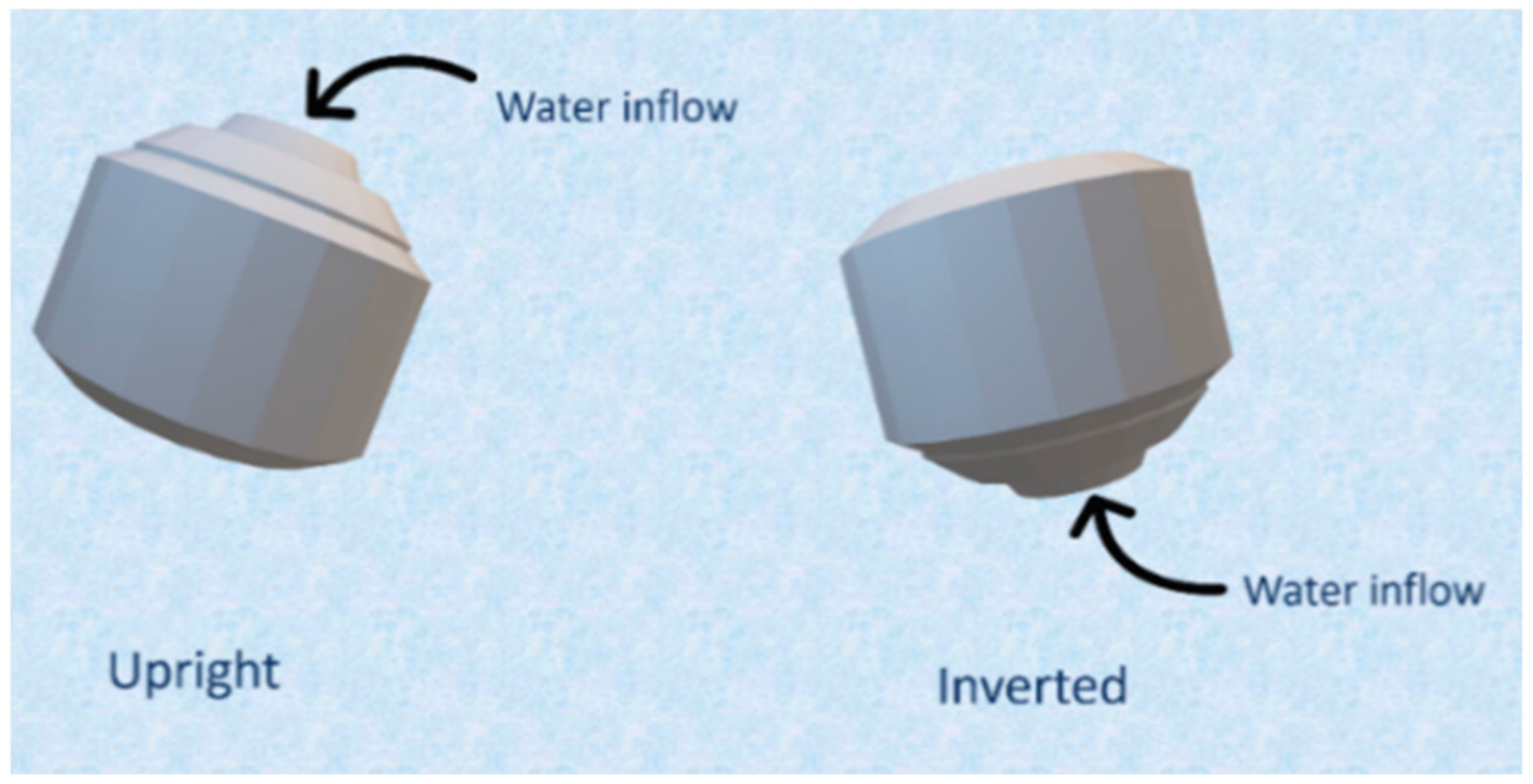 Water inflow

Water inflow

Upright

Inverted