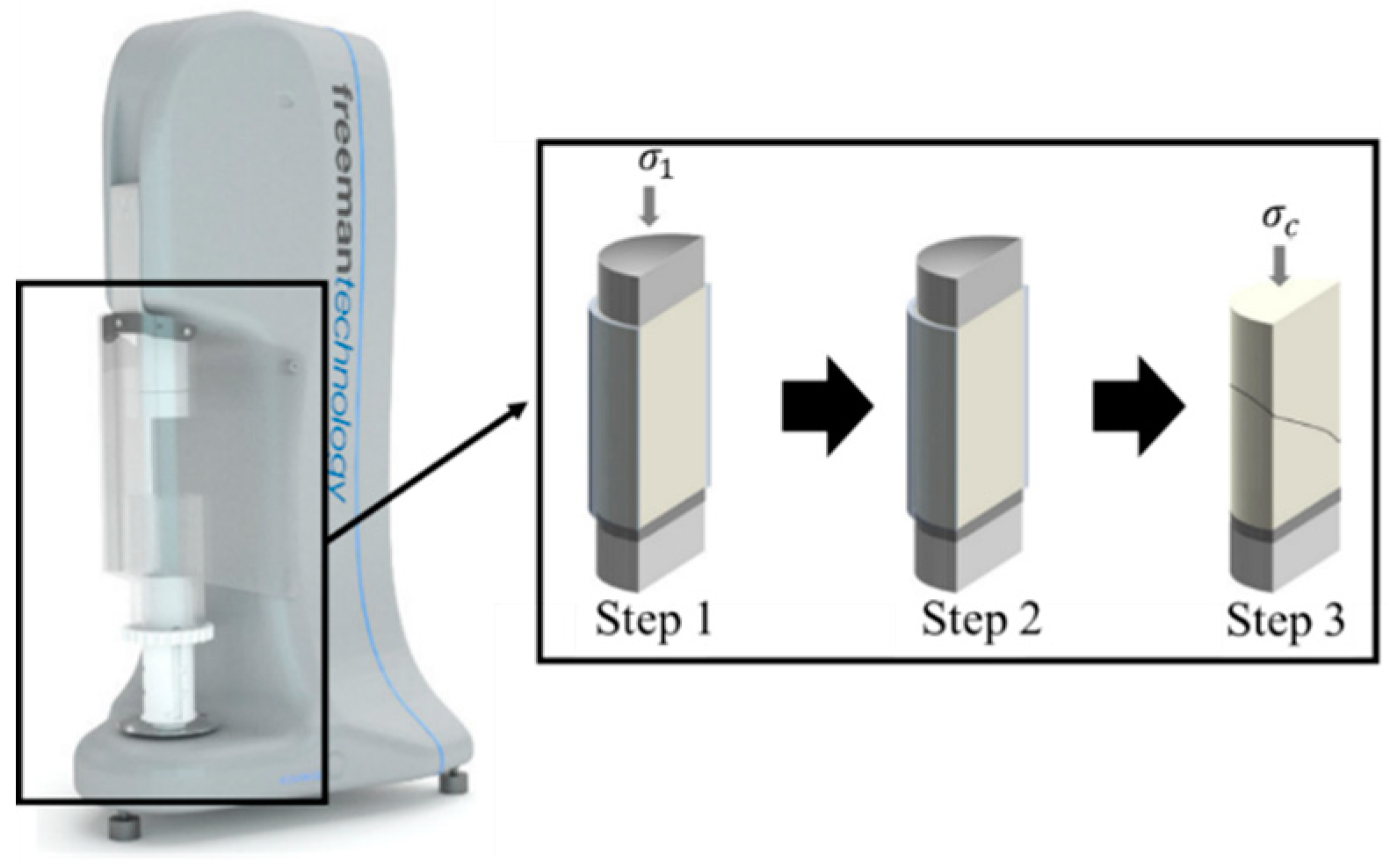 freemantechnology

$\sigma_1$

$\sigma_c$

Step 1

Step 2

Step 3