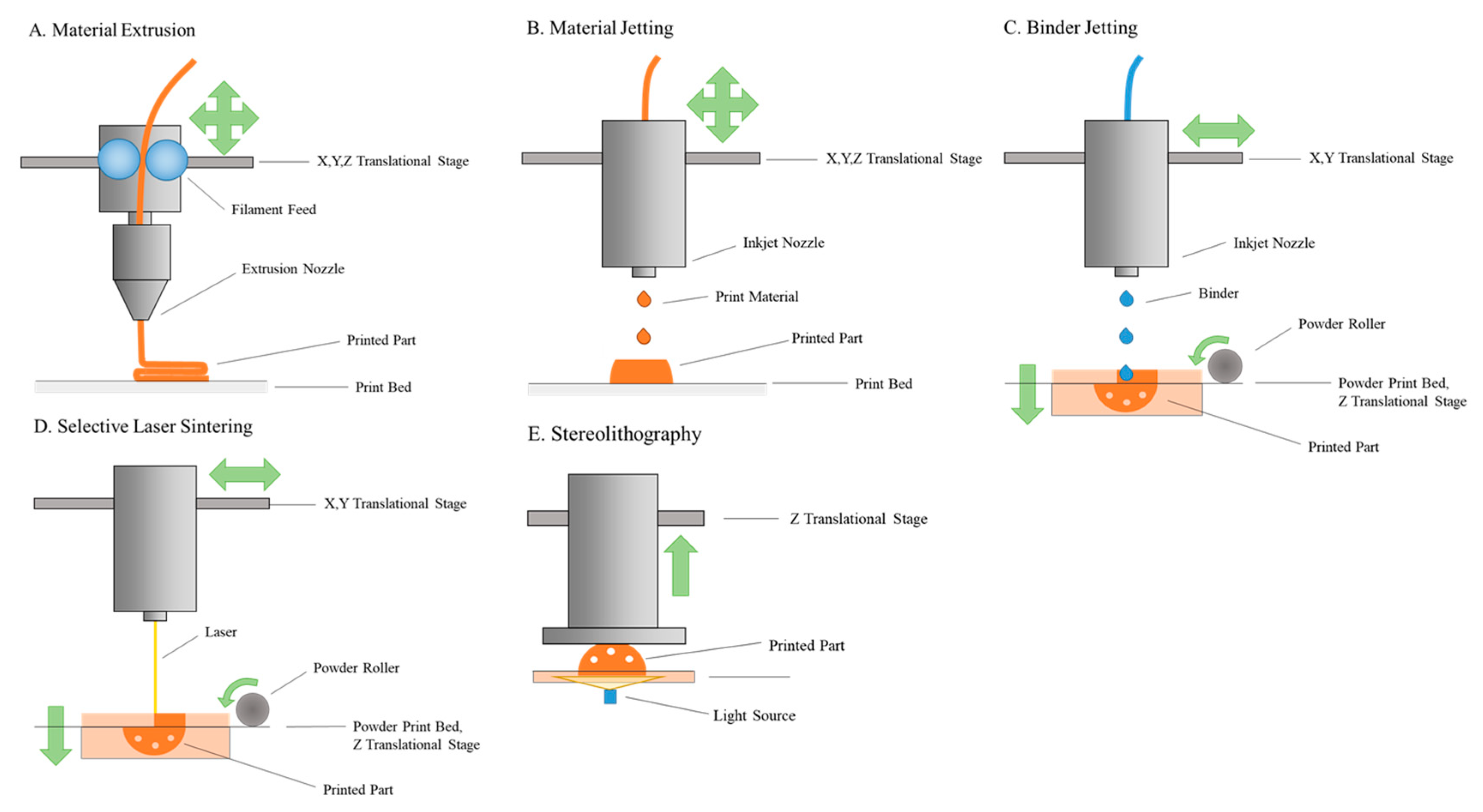 A. Material Extrusion

X,Y,Z Translational Stage

Filament Feed

Extrusion Nozzle

Printed Part

Print Bed

B. Material Jetting

X,Y,Z Translational Stage

Inkjet Nozzle

Print Material

Printed Part

Print Bed

C. Binder Jetting

X,Y Translational Stage

Inkjet Nozzle

Binder

Powder Roller

Powder Print Bed, Z Translational Stage

Printed Part

D. Selective Laser Sintering

X,Y Translational Stage

Laser

Powder Roller

Powder Print Bed, Z Translational Stage

Printed Part

E. Stereolithography

Z Translational Stage

Printed Part

Light Source