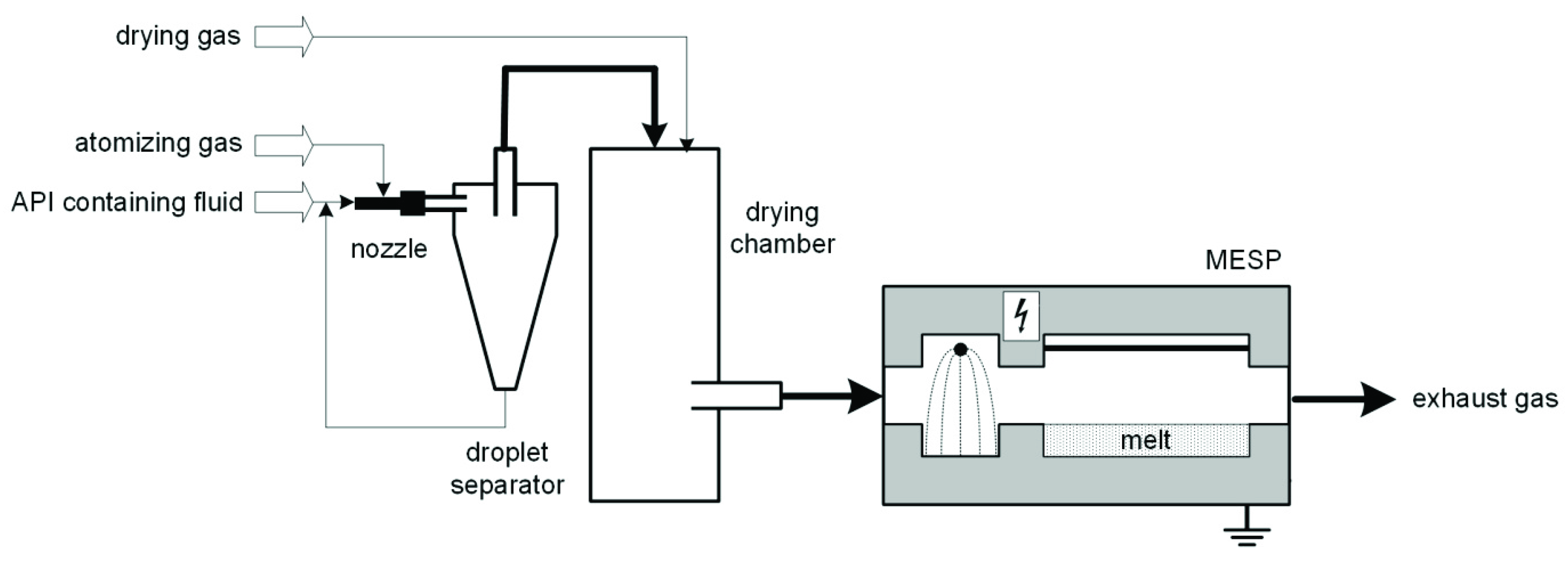 drying gas

atomizing gas

API containing fluid

nozzle

droplet separator

drying chamber

MESP

melt

exhaust gas