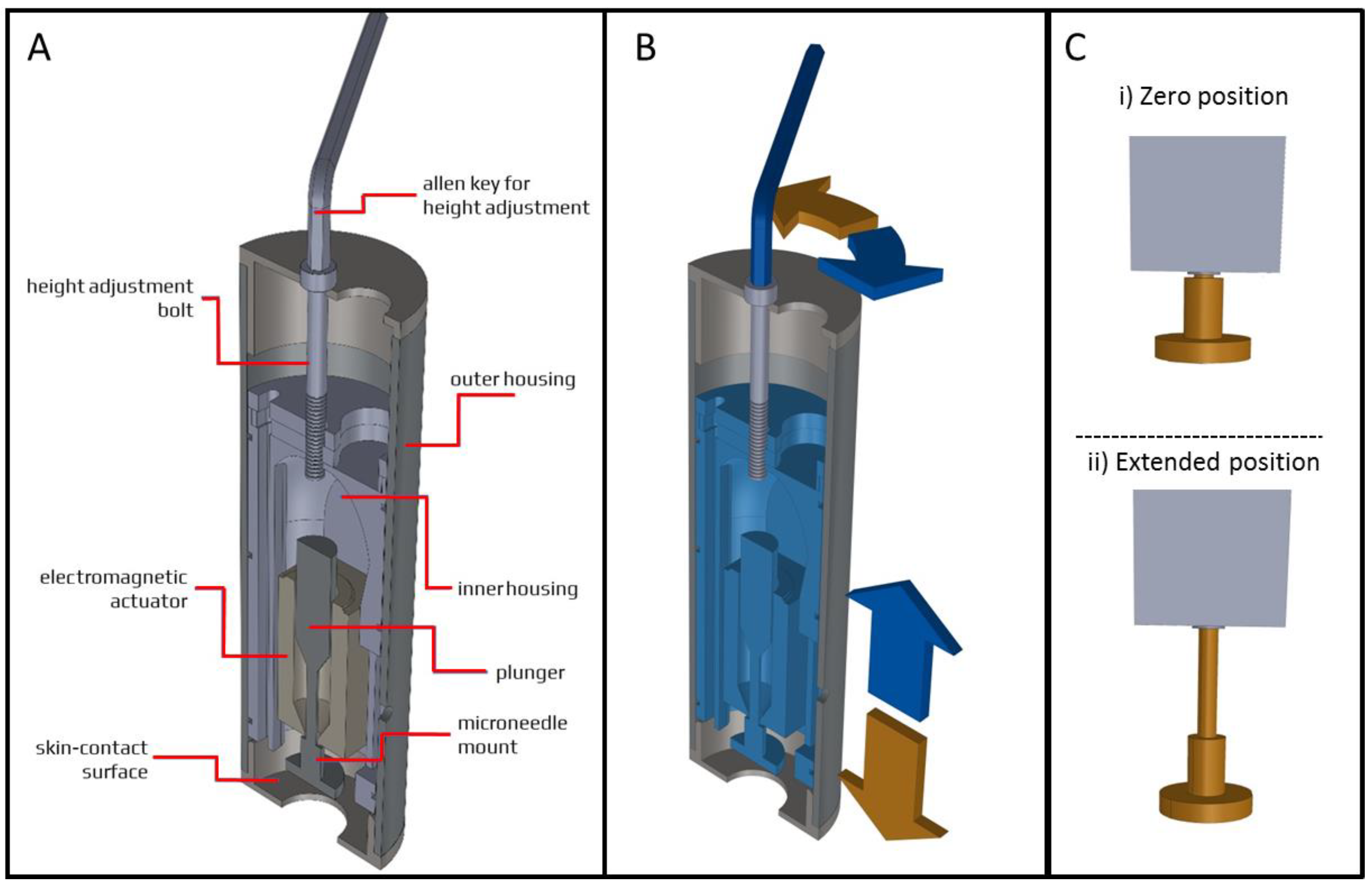 A

allen key for height adjustment

height adjustment bolt

outer housing

inner housing

electromagnetic actuator

plunger

microneedle mount

skin-contact surface

B

C

i) Zero position

ii) Extended position