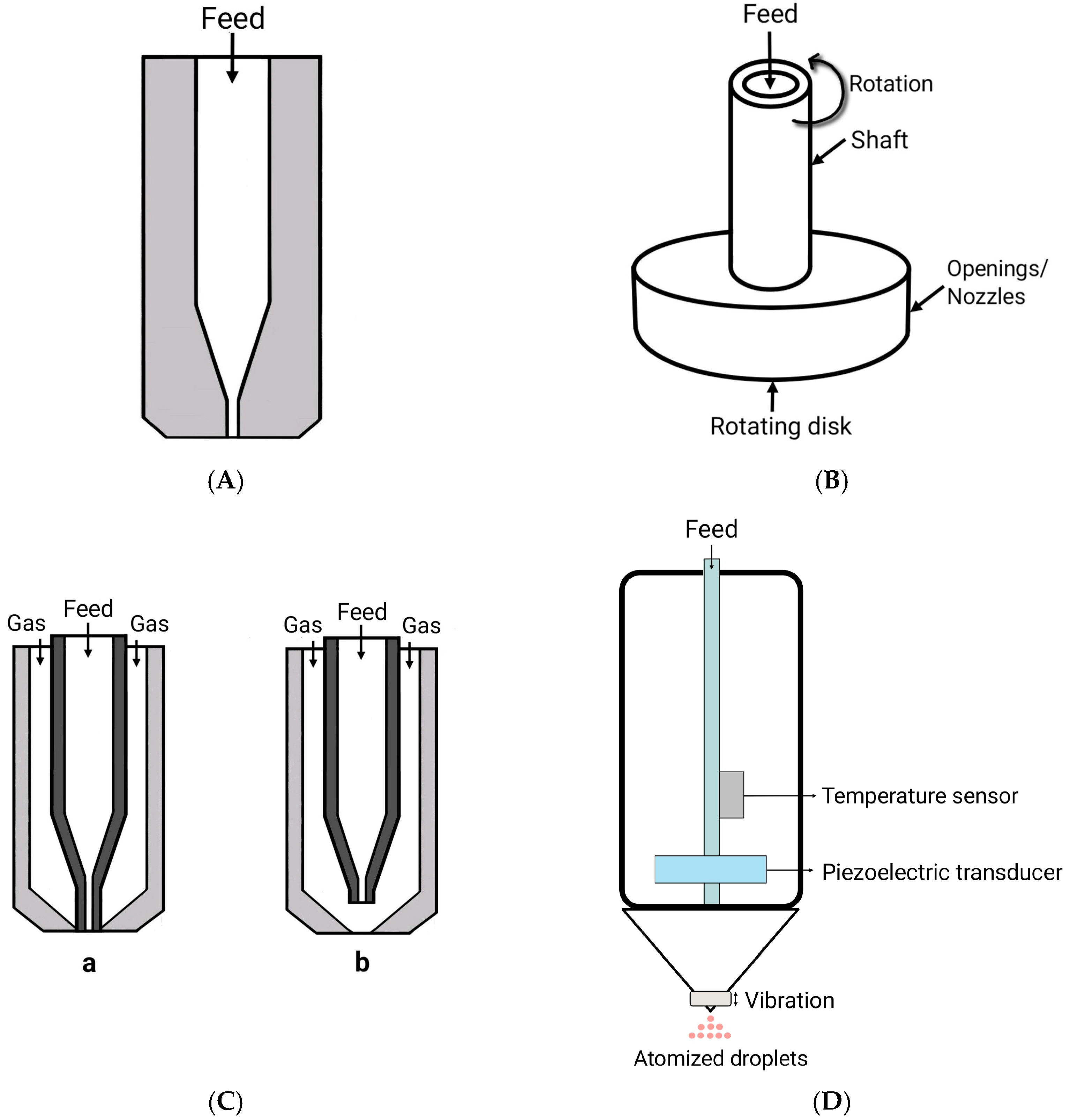 Feed

(A)

Feed

Rotation

Shaft

Openings/ Nozzles

Rotating disk

(B)

Gas Feed Gas

a

Gas Feed Gas

b

(C)

Feed

Temperature sensor

Piezoelectric transducer

Vibration

Atomized droplets

(D)