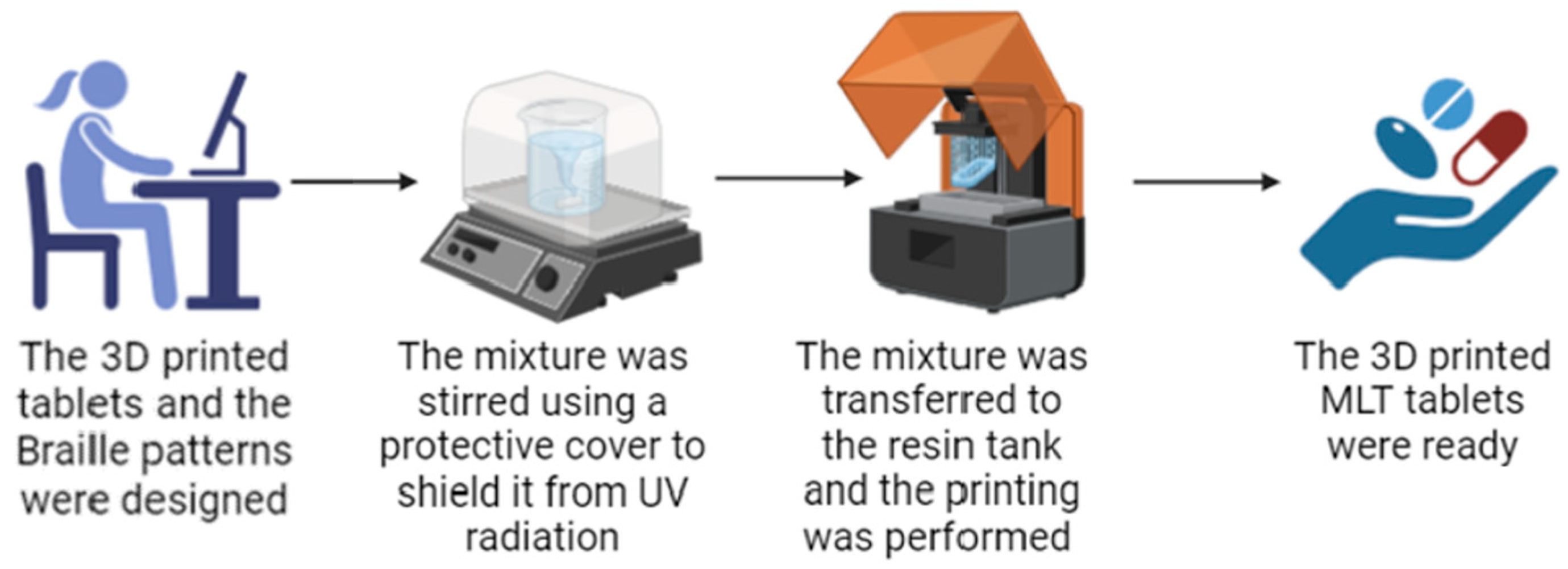 The 3D printed tablets and the Braille patterns were designed

The mixture was stirred using a protective cover to shield it from UV radiation

The mixture was transferred to the resin tank and the printing was performed

The 3D printed MLT tablets were ready