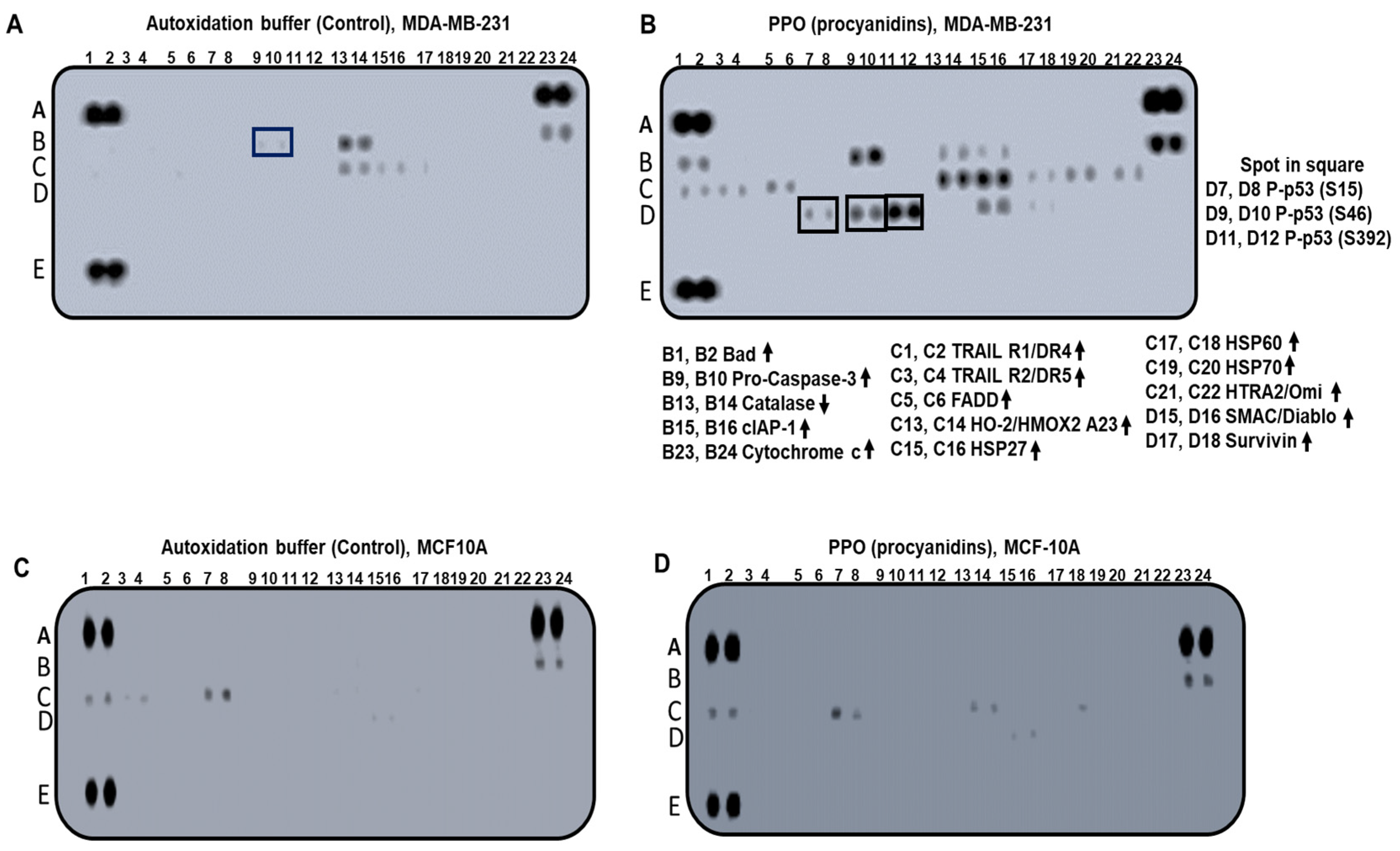 A
Autoxidation buffer (Control), MDA-MB-231
1 2 3 4 5 6 7 8 9 10 11 12 13 14 15 16 17 18 19 20 21 22 23 24
A
B
C
D
E

B
PPO (procyanidins), MDA-MB-231
1 2 3 4 5 6 7 8 9 10 11 12 13 14 15 16 17 18 19 20 21 22 23 24
A
B
C
D
E

Spot in square
D7, D8 P-p53 (S15)
D9, D10 P-p53 (S46)
D11, D12 P-p53 (S392)

B1, B2 Bad ↑
B9, B10 Pro-Caspase-3 ↑
B13, B14 Catalase ↓
B15, B16 cIAP-1 ↑
B23, B24 Cytochrome c ↑

C1, C2 TRAIL R1/DR4 ↑
C3, C4 TRAIL R2/DR5 ↑
C5, C6 FADD ↑
C13, C14 HO-2/HMOX2 A23 ↑
C15, C16 HSP27 ↑

C17, C18 HSP60 ↑
C19, C20 HSP70 ↑
C21, C22 HTRA2/Omi ↑
D15, D16 SMAC/Diablo ↑
D17, D18 Survivin ↑

C
Autoxidation buffer (Control), MCF10A
1 2 3 4 5 6 7 8 9 10 11 12 13 14 15 16 17 18 19 20 21 22 23 24
A
B
C
D
E

D
PPO (procyanidins), MCF-10A
1 2 3 4 5 6 7 8 9 10 11 12 13 14 15 16 17 18 19 20 21 22 23 24
A
B
C
D
E