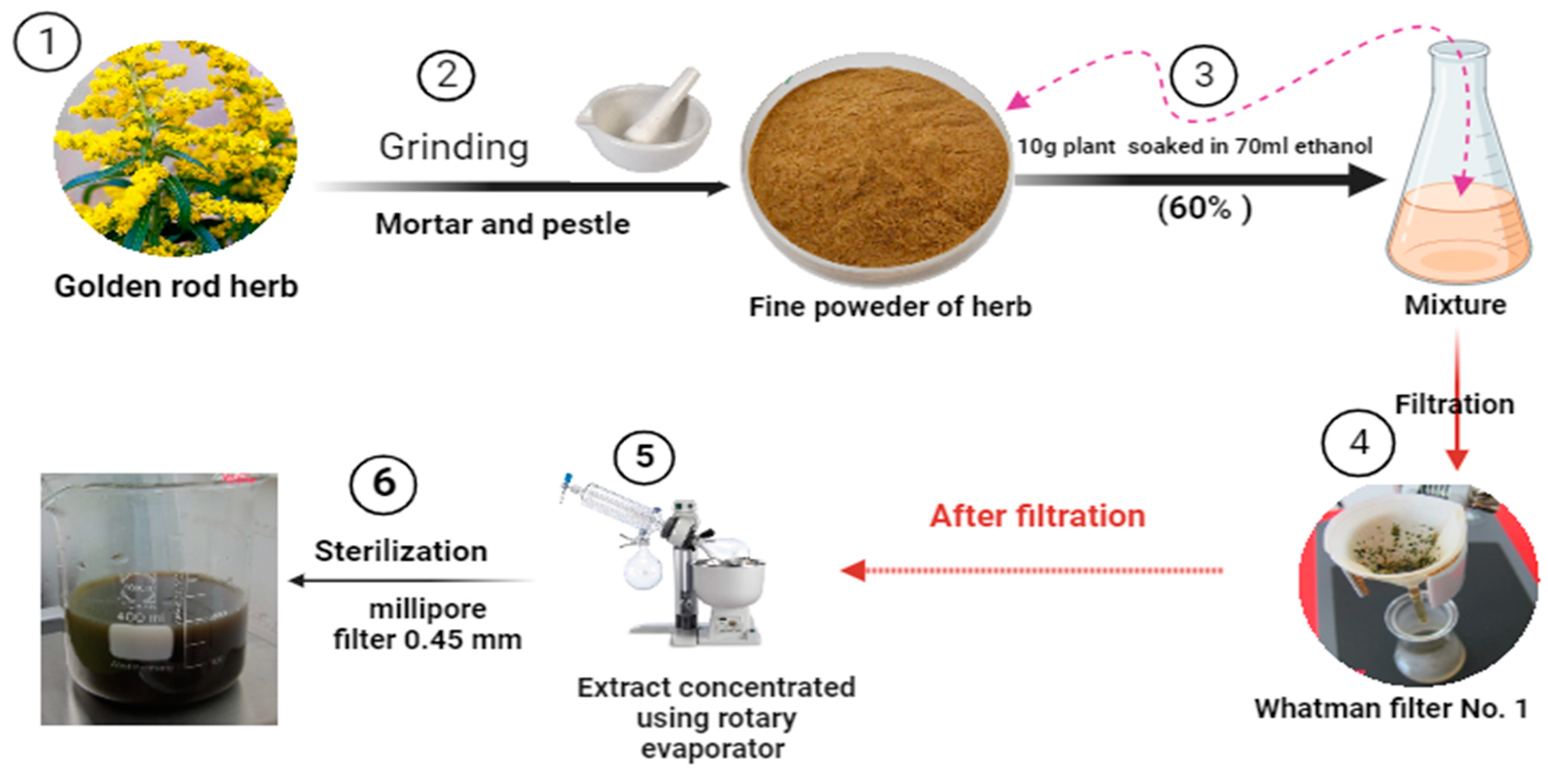 1

Golden rod herb

2

Grinding

Mortar and pestle

Fine poweder of herb

3

10g plant soaked in 70ml ethanol

(60% )

Mixture

Filtration

4

Whatman filter No. 1

After filtration

5

Extract concentrated using rotary evaporator

6

Sterilization

millipore filter 0.45 mm

400 ml