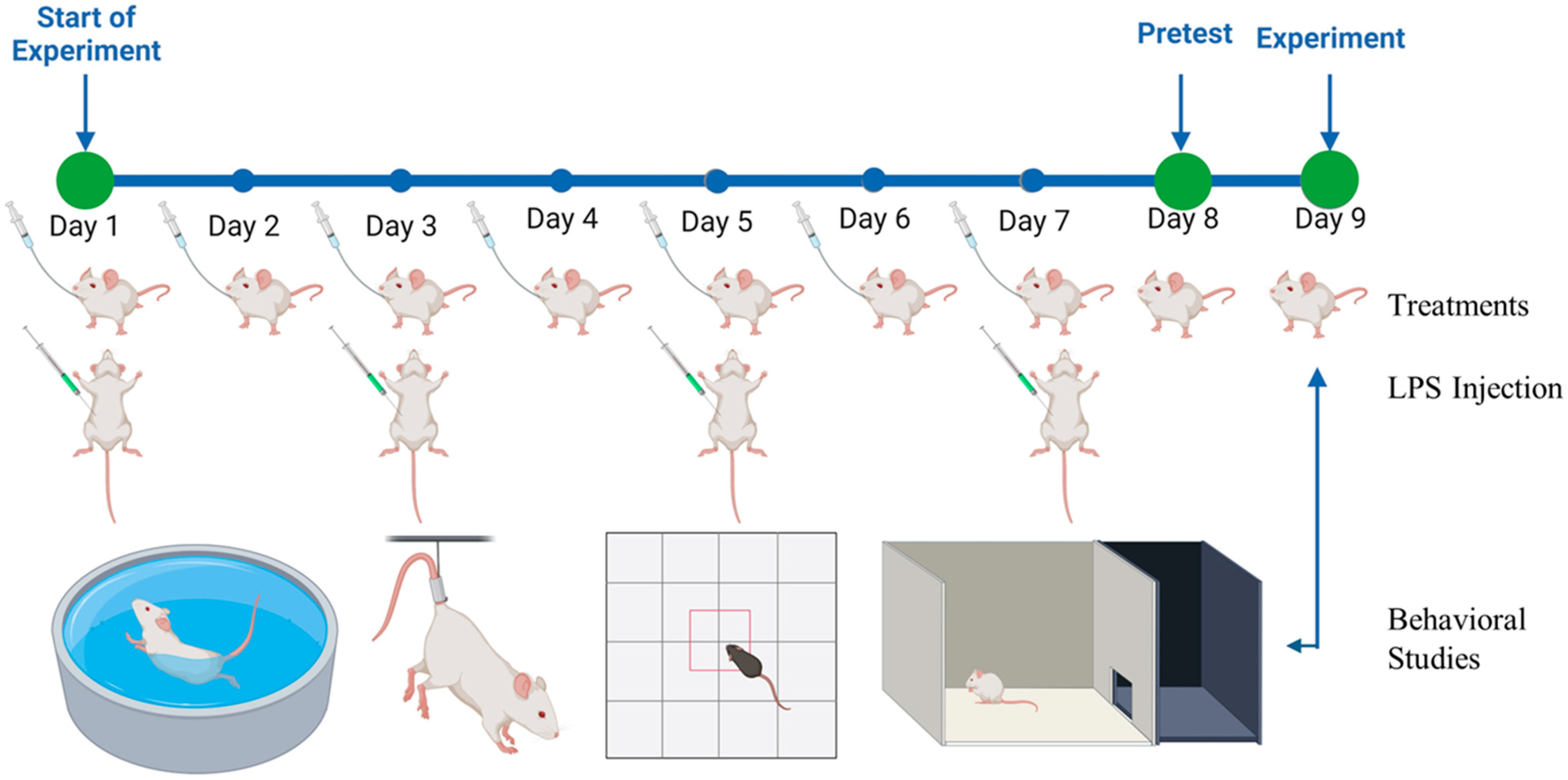 Start of Experiment

Pretest

Experiment

Day 1

Day 2

Day 3

Day 4

Day 5

Day 6

Day 7

Day 8

Day 9

Treatments

LPS Injection

Behavioral Studies