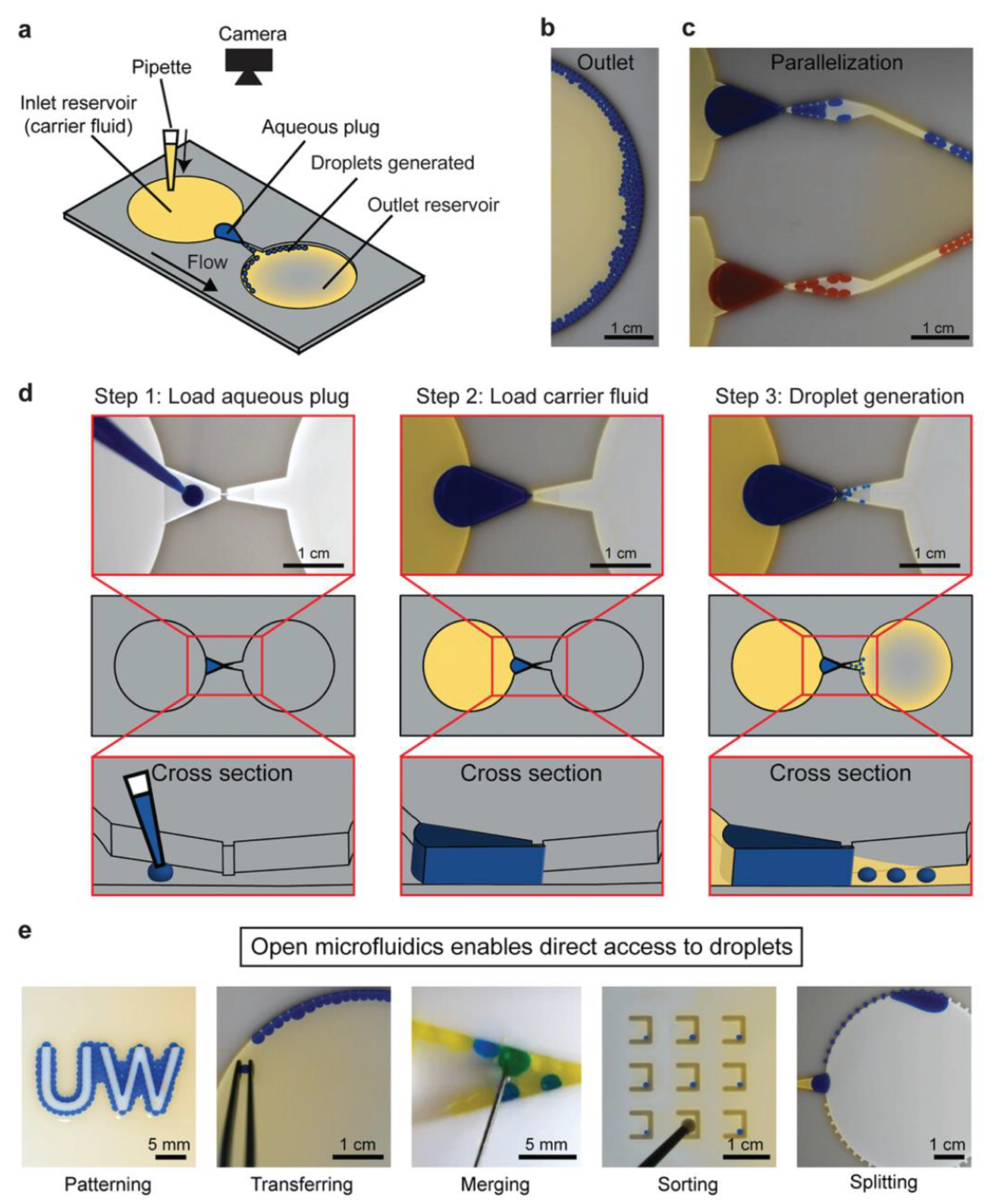 a

Camera

Pipette

Inlet reservoir (carrier fluid)

Aqueous plug

Droplets generated

Outlet reservoir

Flow

b

Outlet

1 cm

c

Parallelization

1 cm

d

Step 1: Load aqueous plug

1 cm

Cross section

Step 2: Load carrier fluid

1 cm

Cross section

Step 3: Droplet generation

1 cm

Cross section

e

Open microfluidics enables direct access to droplets

UW

5 mm

Patterning

1 cm

Transferring

5 mm

Merging

1 cm

Sorting

1 cm

Splitting