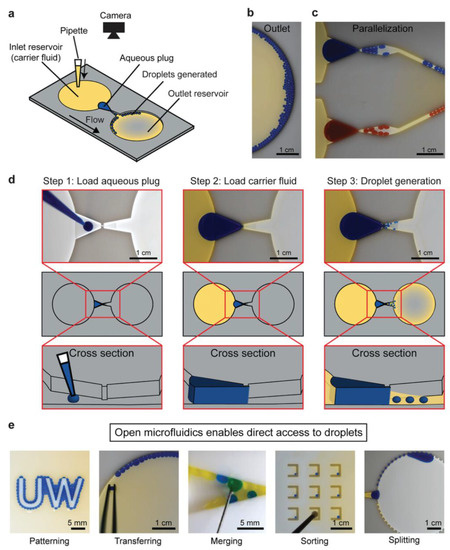 a

Camera

Pipette

Inlet reservoir (carrier fluid)

Aqueous plug

Droplets generated

Outlet reservoir

Flow

b

Outlet

1 cm

c

Parallelization

1 cm

d

Step 1: Load aqueous plug

1 cm

Cross section

Step 2: Load carrier fluid

1 cm

Cross section

Step 3: Droplet generation

1 cm

Cross section

e

Open microfluidics enables direct access to droplets

UW

5 mm

Patterning

1 cm

Transferring

5 mm

Merging

1 cm

Sorting

1 cm

Splitting