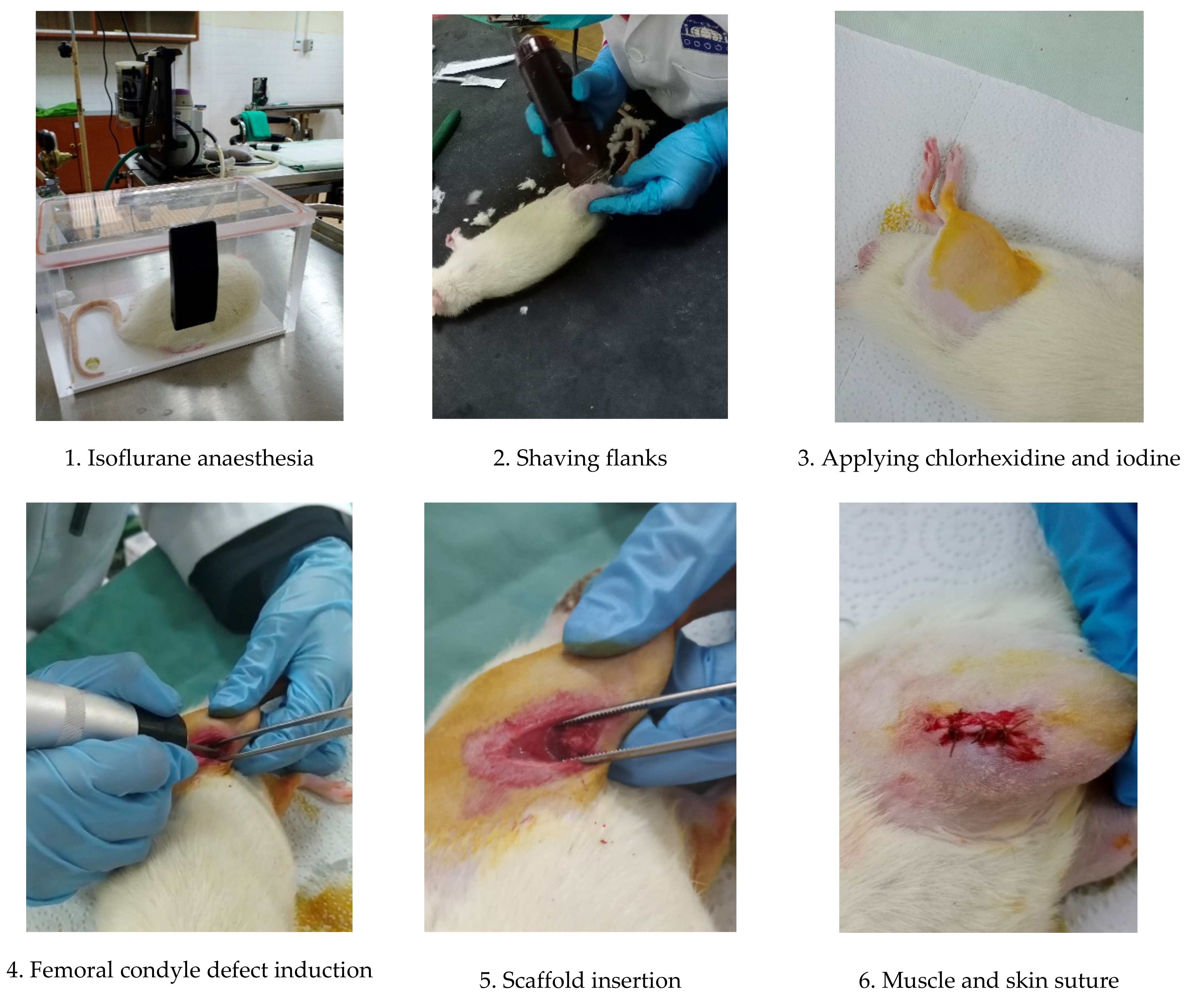 1. Isoflurane anaesthesia

2. Shaving flanks

3. Applying chlorhexidine and iodine

4. Femoral condyle defect induction

5. Scaffold insertion

6. Muscle and skin suture