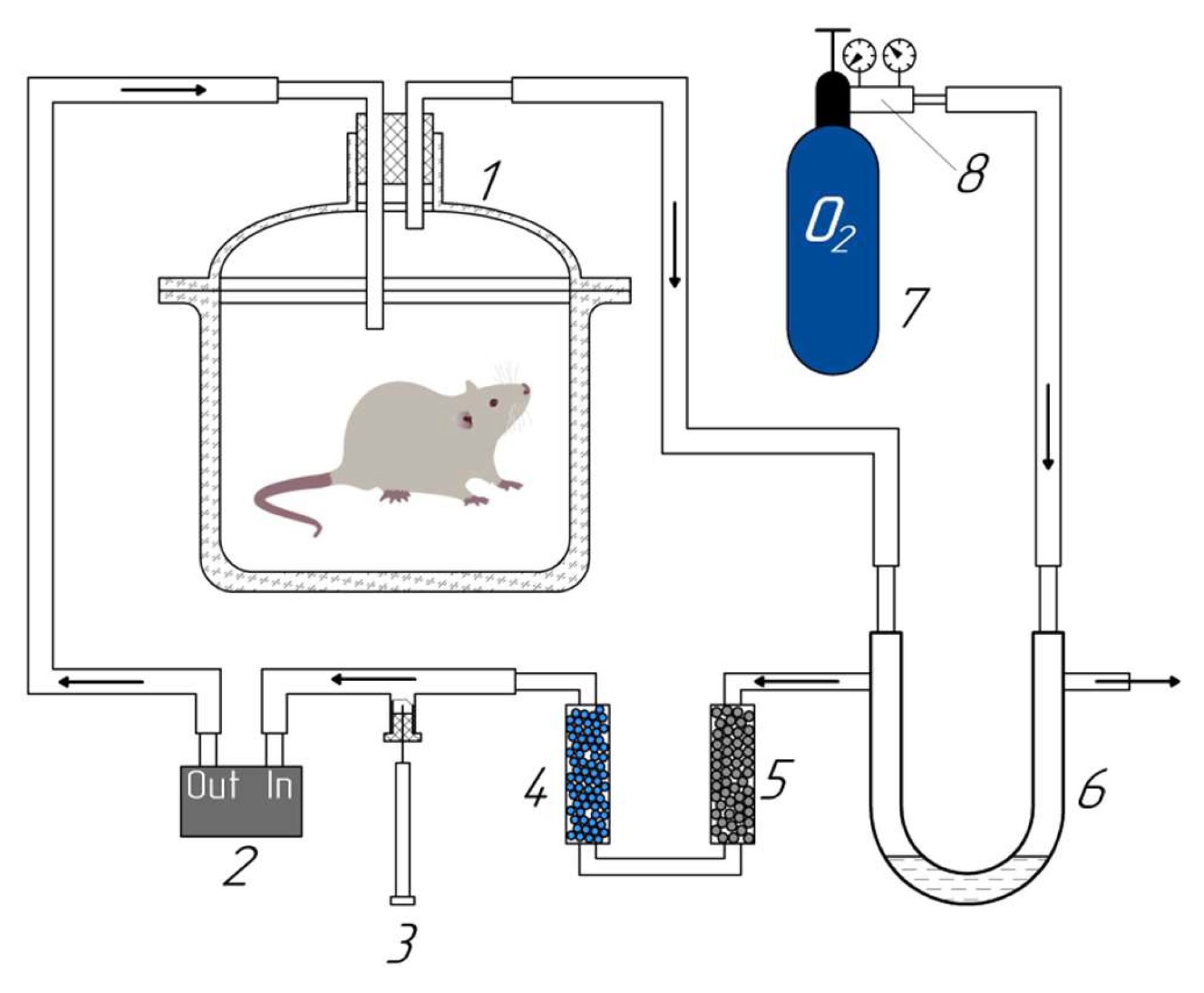 1

8

$O_2$

7

Out In

2

3

4

5

6