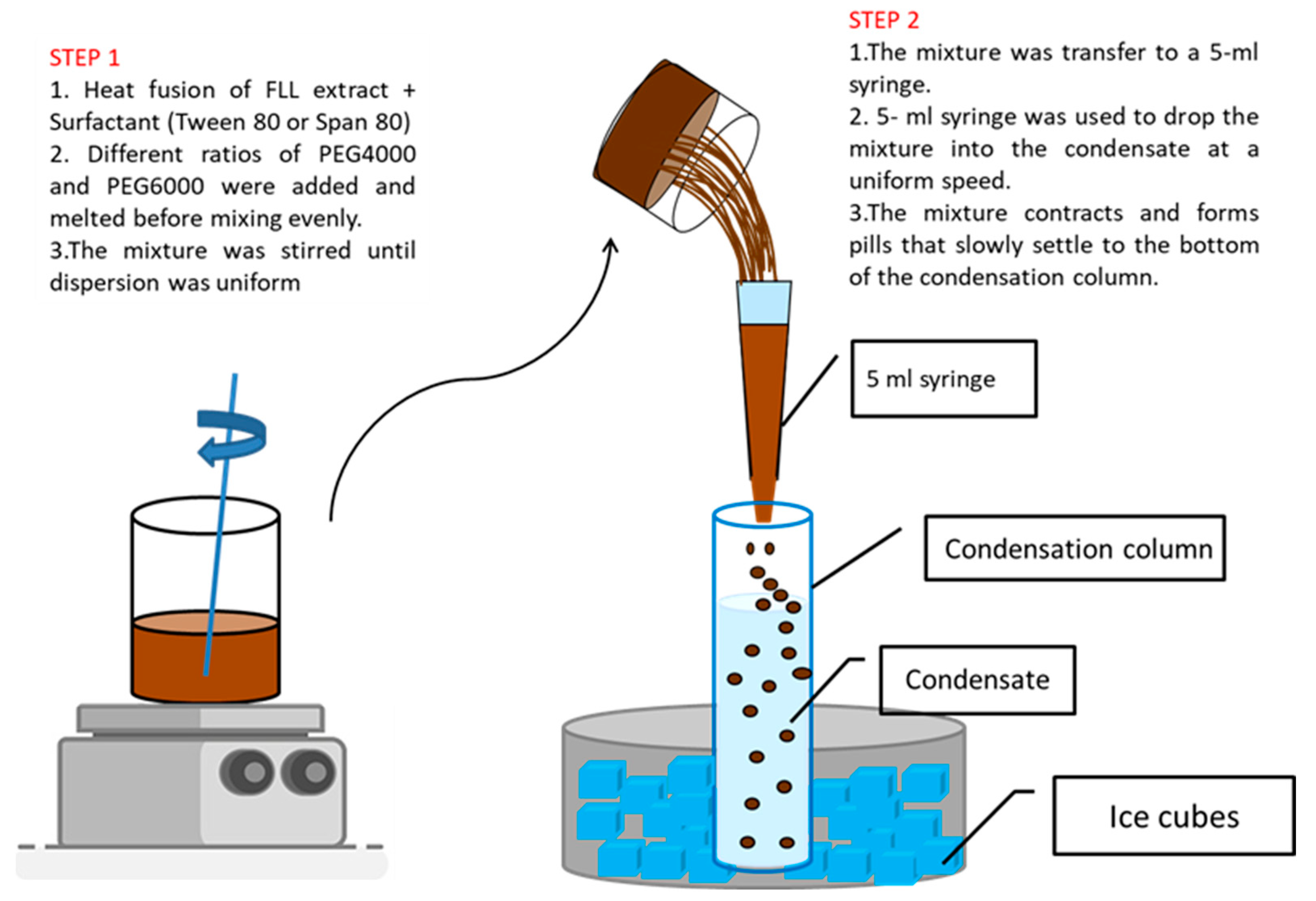 STEP 1
1. Heat fusion of FLL extract + Surfactant (Tween 80 or Span 80)
2. Different ratios of PEG4000 and PEG6000 were added and melted before mixing evenly.
3.The mixture was stirred until dispersion was uniform

STEP 2
1.The mixture was transfer to a 5-ml syringe.
2. 5- ml syringe was used to drop the mixture into the condensate at a uniform speed.
3.The mixture contracts and forms pills that slowly settle to the bottom of the condensation column.

5 ml syringe

Condensation column

Condensate

Ice cubes