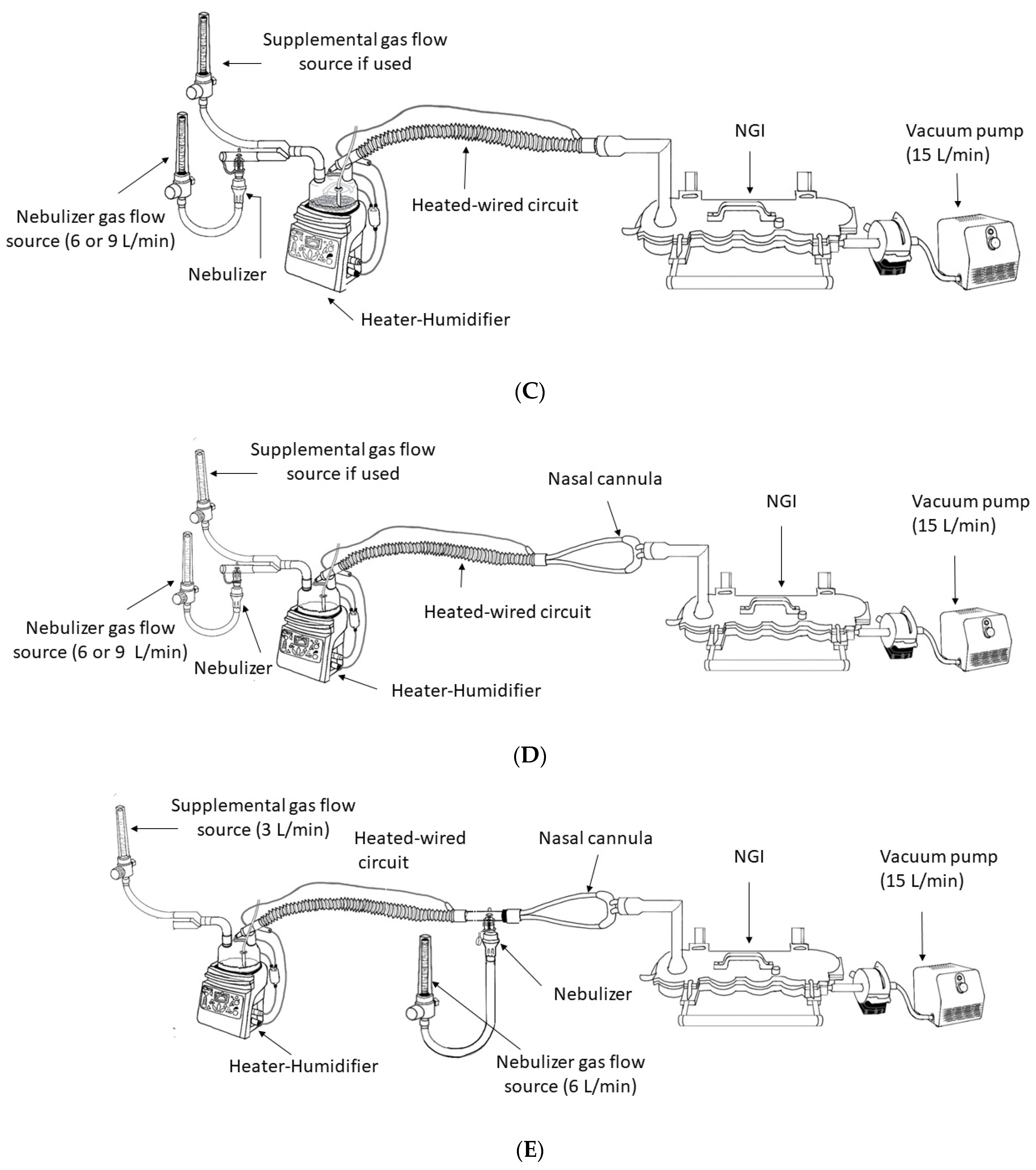 Supplemental gas flow source if used

NGI

Vacuum pump (15 L/min)

Heated-wired circuit

Nebulizer gas flow source (6 or 9 L/min)

Nebulizer

Heater-Humidifier

(C)

Supplemental gas flow source if used

Nasal cannula

NGI

Vacuum pump (15 L/min)

Heated-wired circuit

Nebulizer gas flow source (6 or 9 L/min)

Nebulizer

Heater-Humidifier

(D)

Supplemental gas flow source (3 L/min)

Heated-wired circuit

Nasal cannula

NGI

Vacuum pump (15 L/min)

Nebulizer

Heater-Humidifier

Nebulizer gas flow source (6 L/min)

(E)